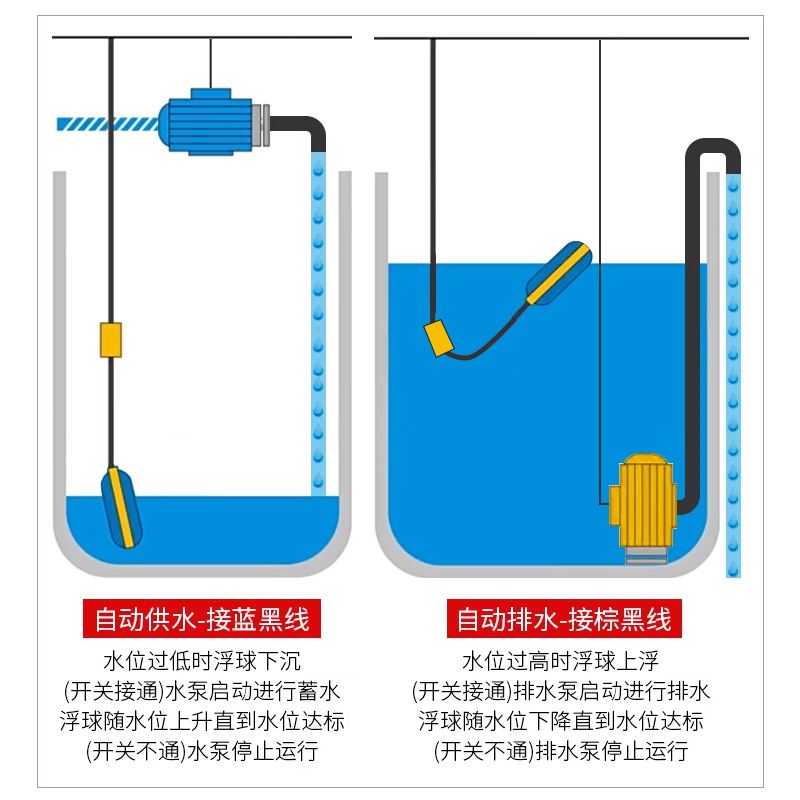 自动供水-接蓝黑线

水位过低时浮球下沉
(开关接通)水泵启动进行蓄水
浮球随水位上升直到水位达标
(开关不通)水泵停止运行

自动排水-接棕黑线

水位过高时浮球上浮
(开关接通)排水泵启动进行排水
浮球随水位下降直到水位达标
(开关不通)排水泵停止运行