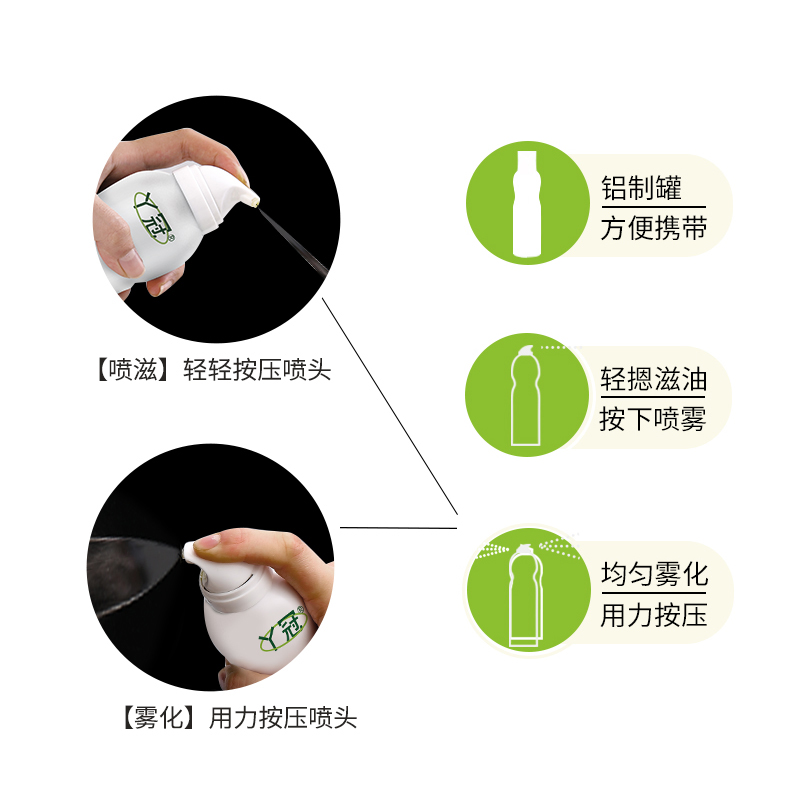 丫冠

【喷滋】轻轻按压喷头

丫冠

【雾化】用力按压喷头

铝制罐
方便携带

轻摁滋油
按下喷雾

均匀雾化
用力按压