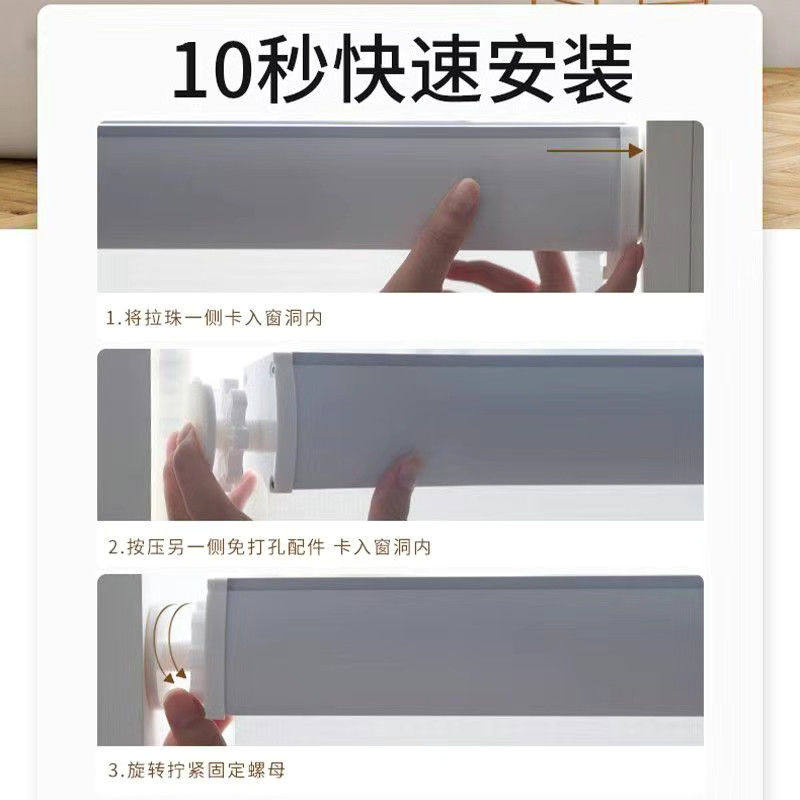 10秒快速安装

1.将拉珠一侧卡入窗洞内

2.按压另一侧免打孔配件 卡入窗洞内

3.旋转拧紧固定螺母