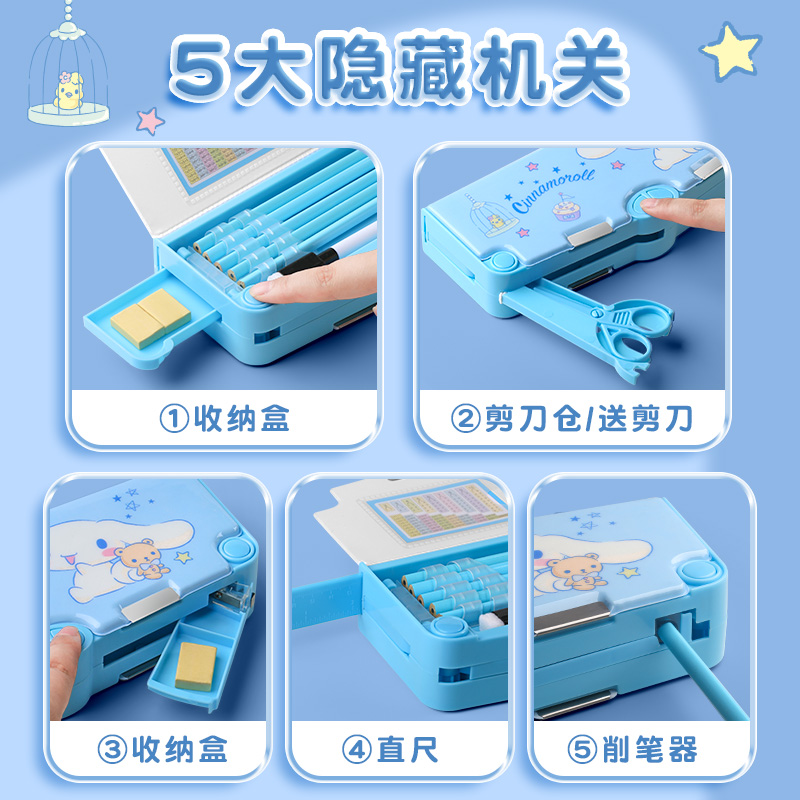 5大隐藏机关

Cinnamoroll

①收纳盒

②剪刀仓/送剪刀

③收纳盒

④直尺

⑤削笔器