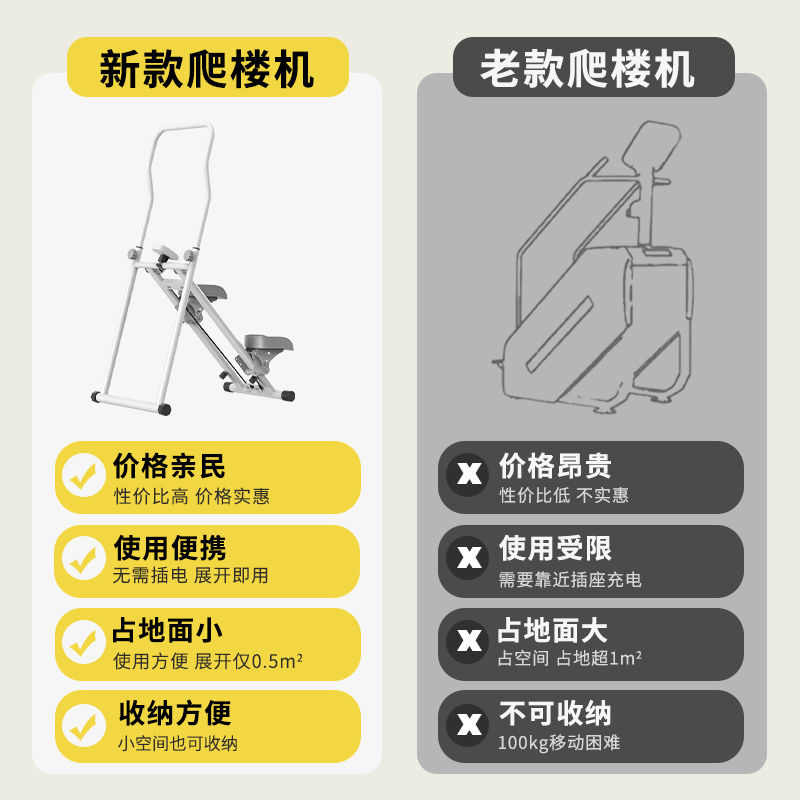 新款爬楼机

价格亲民
性价比高 价格实惠

使用便携
无需插电 展开即用

占地面小
使用方便 展开仅0.5m²

收纳方便
小空间也可收纳

老款爬楼机

X
价格昂贵
性价比低 不实惠

X
使用受限
需要靠近插座充电

X
占地面大
占空间 占地超1m²

X
不可收纳
100kg移动困难