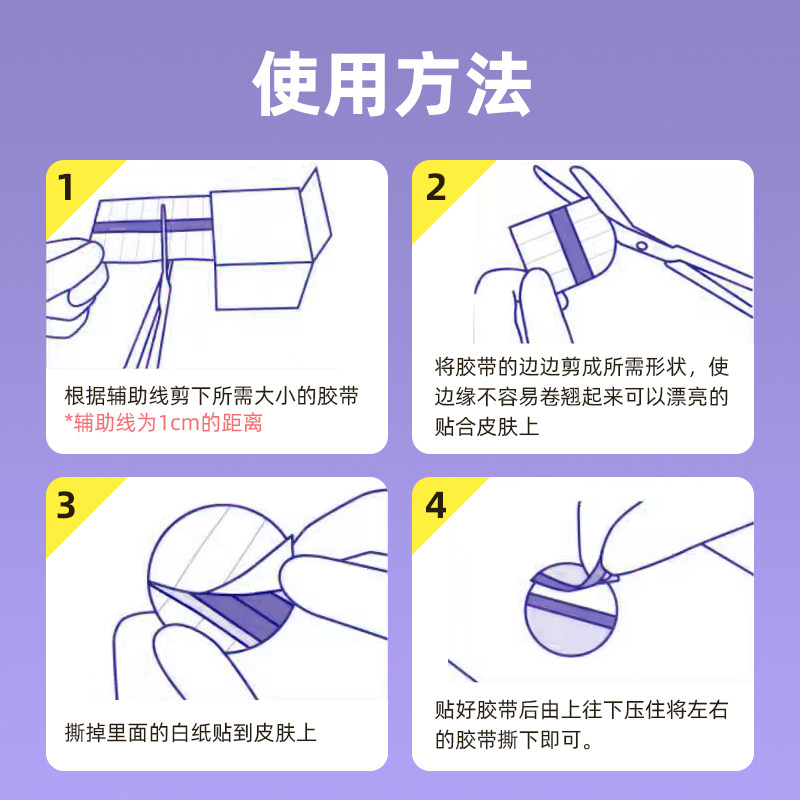 使用方法

1

根据辅助线剪下所需大小的胶带
*辅助线为1cm的距离

2

将胶带的边边剪成所需形状，使边缘不容易卷翘起来可以漂亮的贴合皮肤上

3

撕掉里面的白纸贴到皮肤上

4

贴好胶带后由上往下压住将左右的胶带撕下即可。