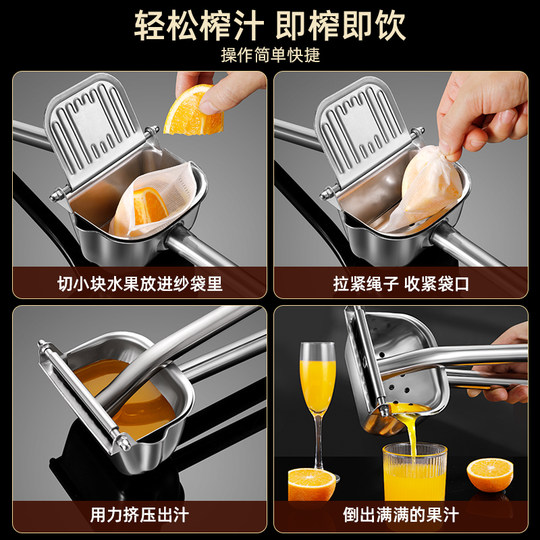 轻松榨汁 即榨即饮

操作简单快捷

切小块水果放进纱袋里

拉紧绳子 收紧袋口

用力挤压出汁

倒出满满的果汁