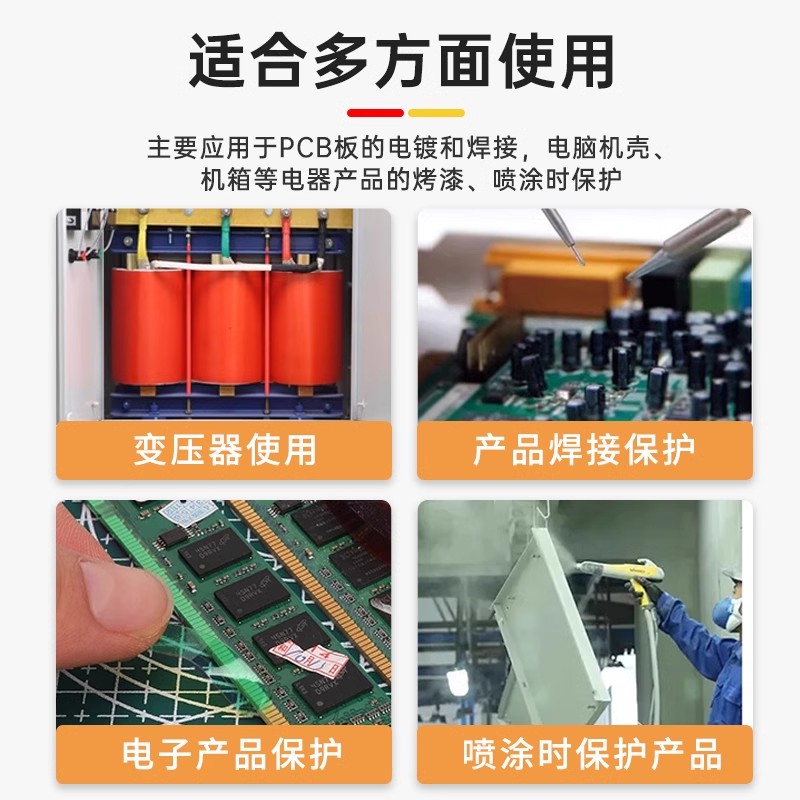 适合多方面使用

主要应用于PCB板的电镀和焊接，电脑机壳、机箱等电器产品的烤漆、喷涂时保护

变压器使用

产品焊接保护

电子产品保护

喷涂时保护产品