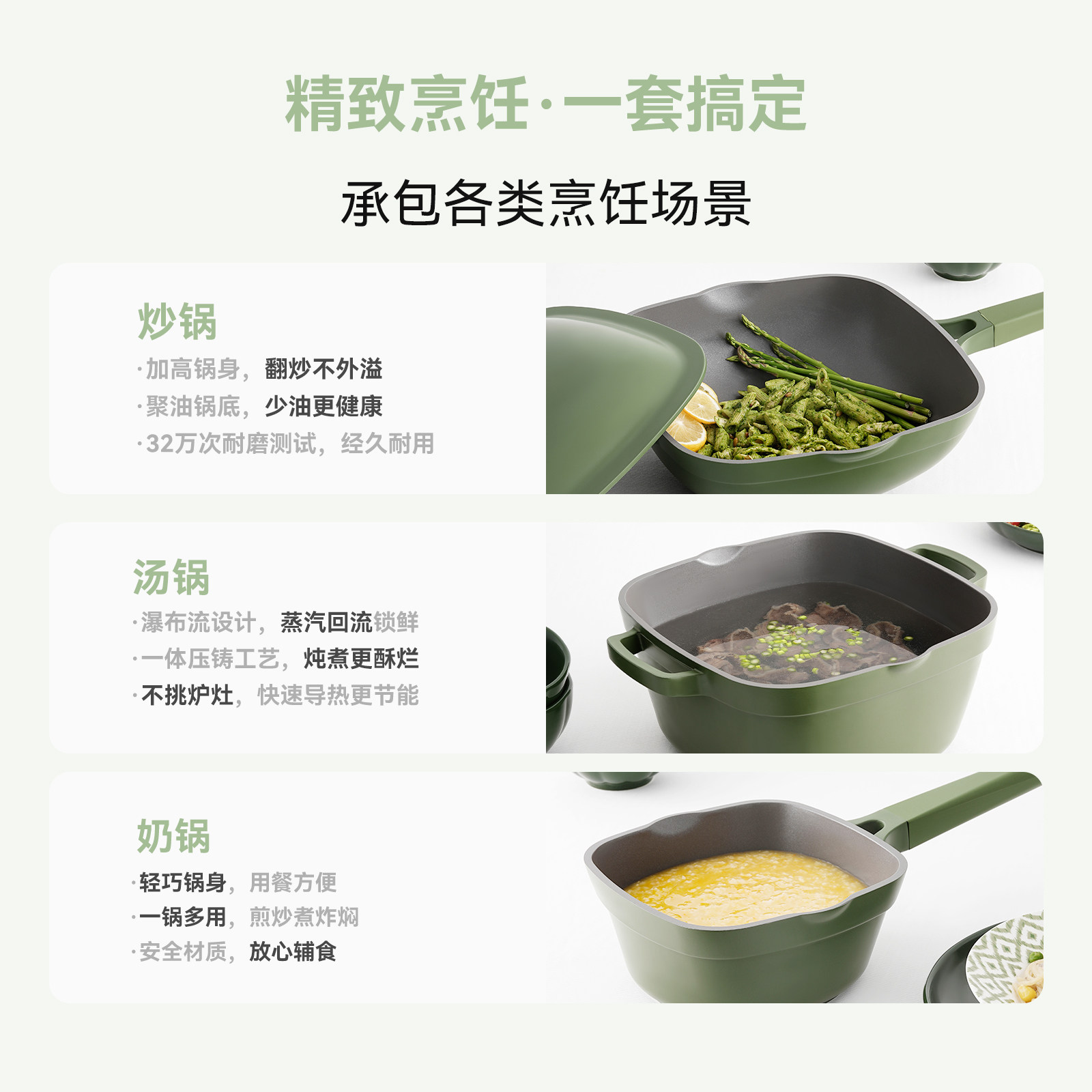 精致烹饪·一套搞定

承包各类烹饪场景

炒锅

·加高锅身，翻炒不外溢
·聚油锅底，少油更健康
·32万次耐磨测试，经久耐用

汤锅

·瀑布流设计，蒸汽回流锁鲜
·一体压铸工艺，炖煮更酥烂
·不挑炉灶，快速导热更节能

奶锅

·轻巧锅身，用餐方便
·一锅多用，煎炒煮炸焖
·安全材质，放心辅食