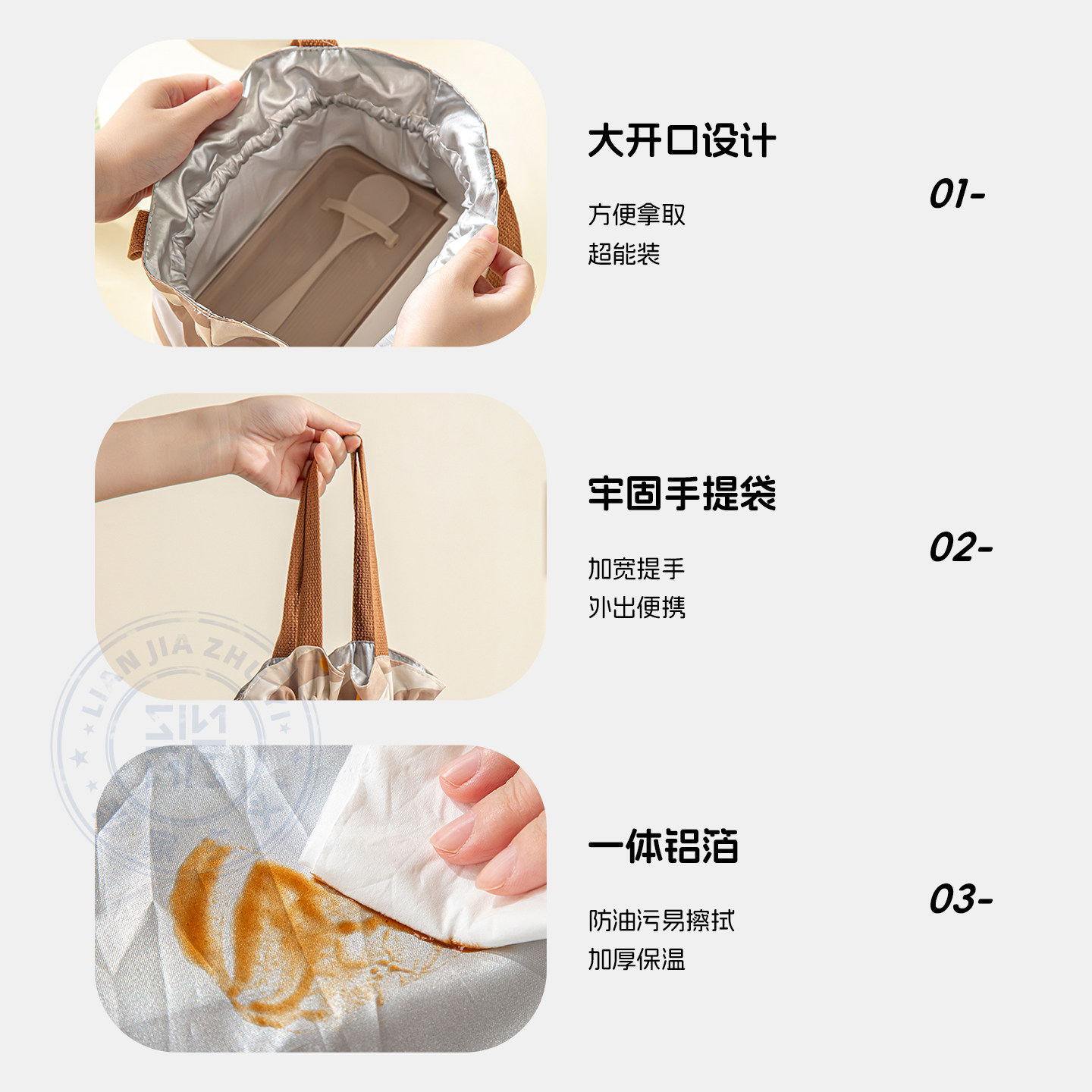 大开口设计

方便拿取
超能装

01-

牢固手提袋

加宽提手
外出便携

02-

LIAN JIA ZHU

一体铝箔

防油污易擦拭
加厚保温

03-