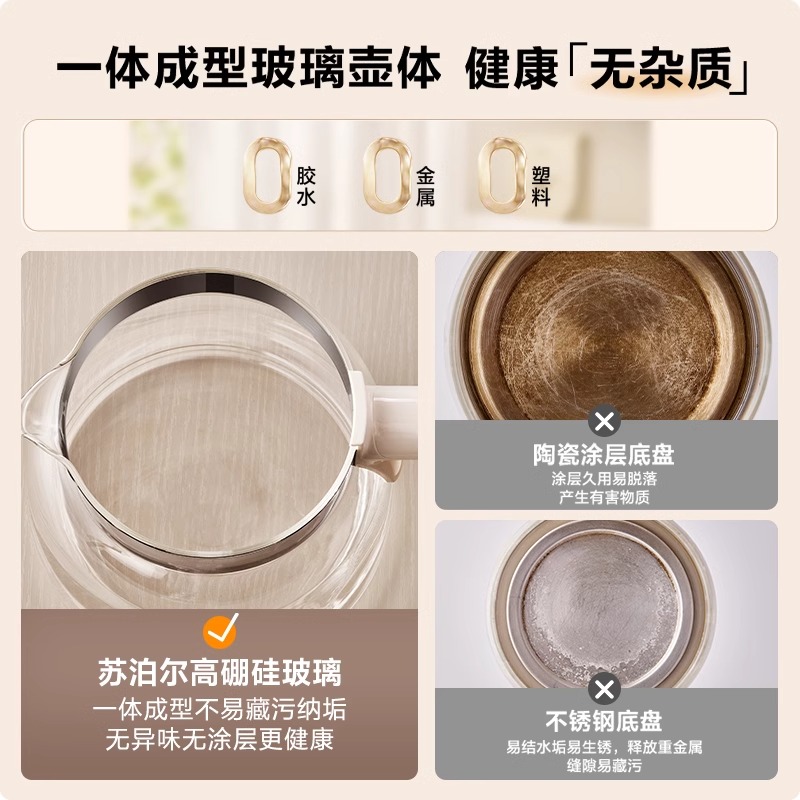 一体成型玻璃壶体 健康「无杂质」

0 胶水 0 金属 0 塑料

苏泊尔高硼硅玻璃
一体成型不易藏污纳垢
无异味无涂层更健康

陶瓷涂层底盘
涂层久用易脱落
产生有害物质

不锈钢底盘
易结水垢易生锈，释放重金属
缝隙易藏污