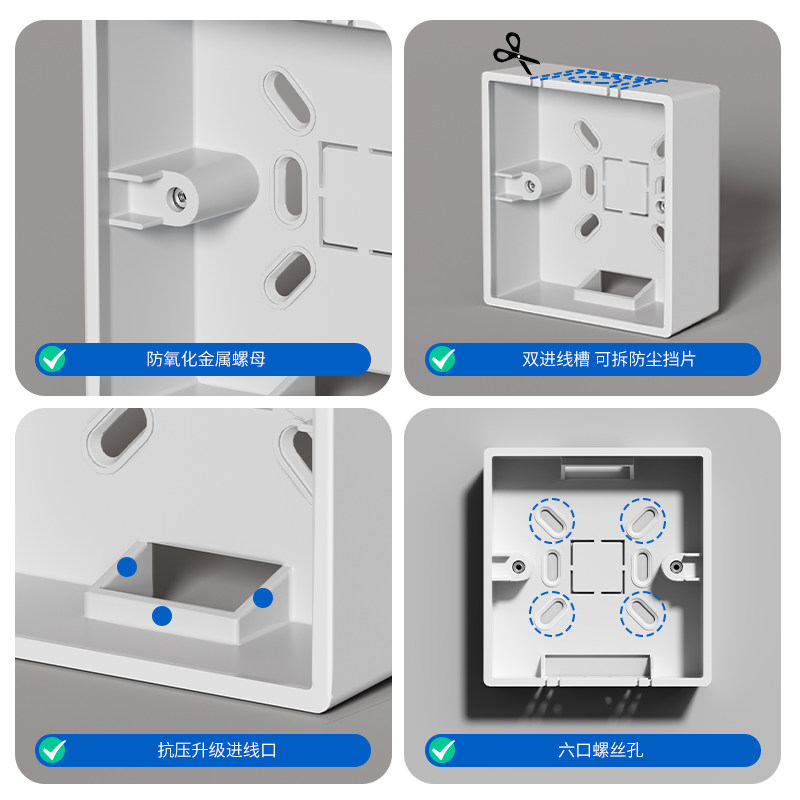 防氧化金属螺母

双进线槽 可拆防尘挡片

抗压升级进线口

六口螺丝孔