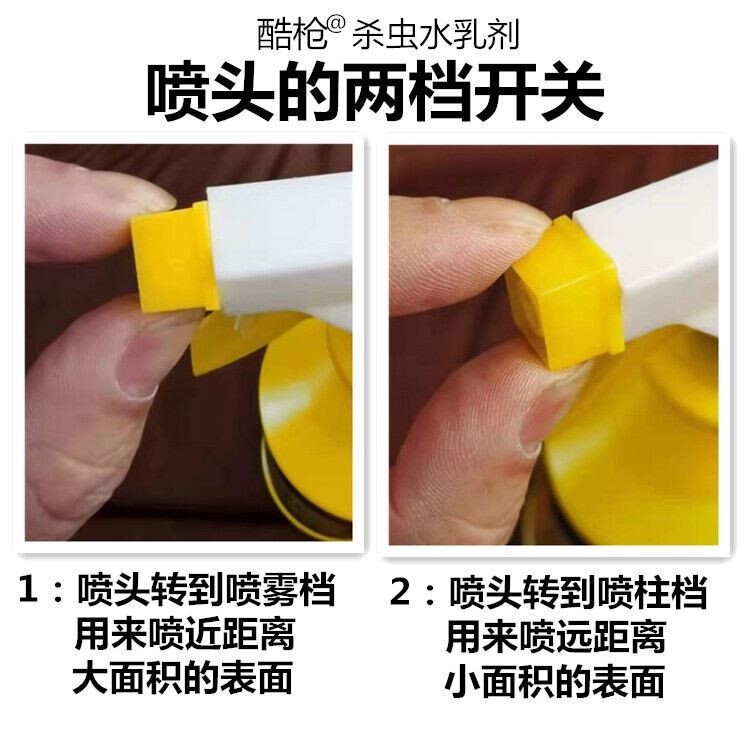 酷枪@ 杀虫水乳剂

喷头的两档开关

1：喷头转到喷雾档
用来喷近距离
大面积的表面

2：喷头转到喷柱档
用来喷远距离
小面积的表面