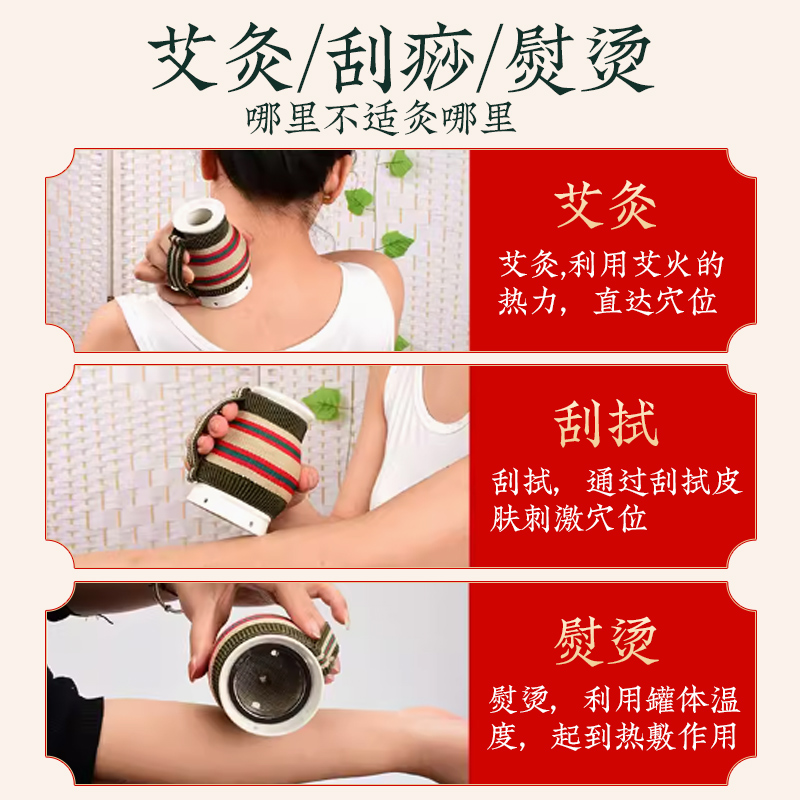 艾灸/刮痧/熨烫

哪里不适灸哪里

艾灸

艾灸,利用艾火的热力，直达穴位

刮拭

刮拭，通过刮拭皮肤刺激穴位

熨烫

熨烫，利用罐体温度，起到热敷作用