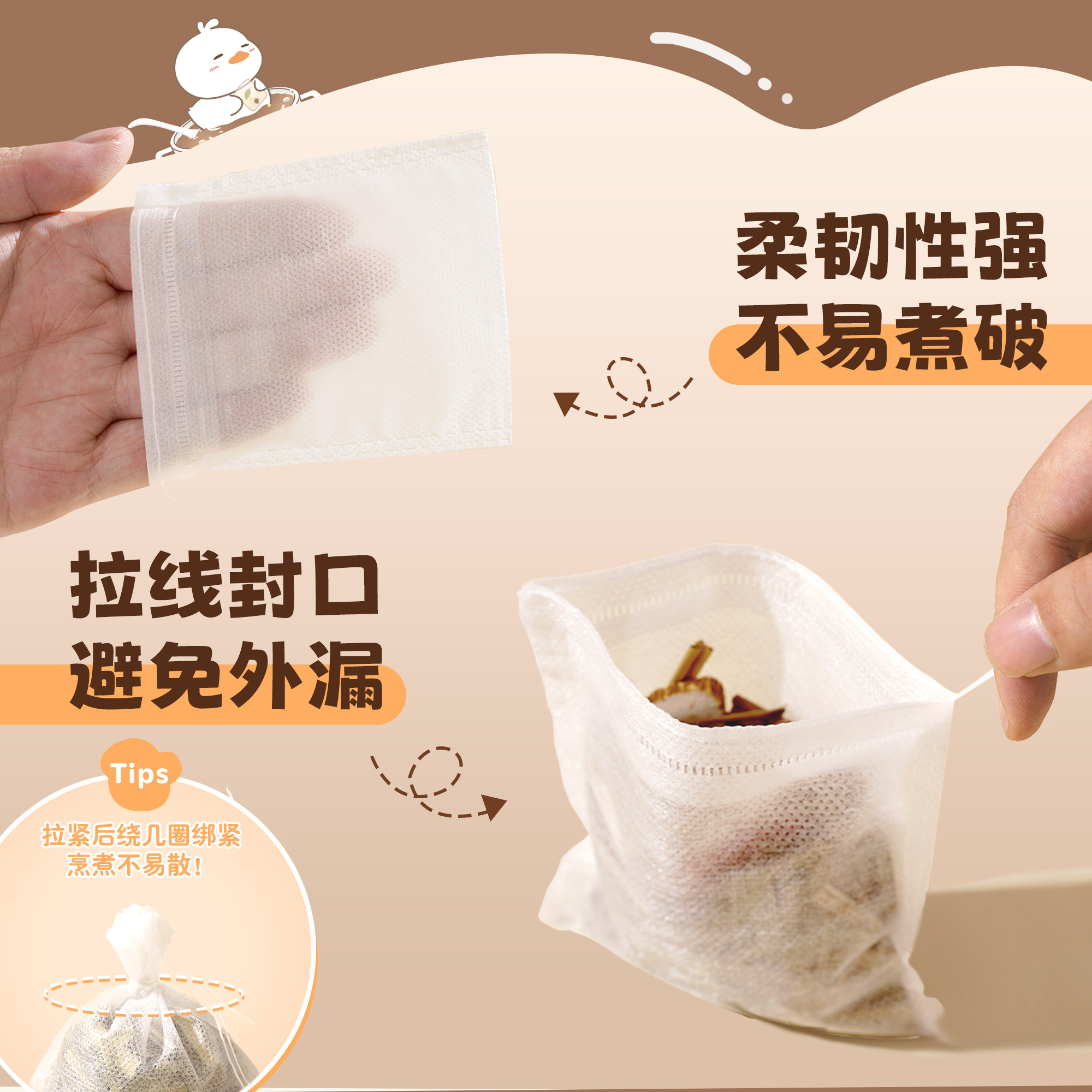 柔韧性强
不易煮破

拉线封口
避免外漏

Tips
拉紧后绕几圈绑紧
烹煮不易散！