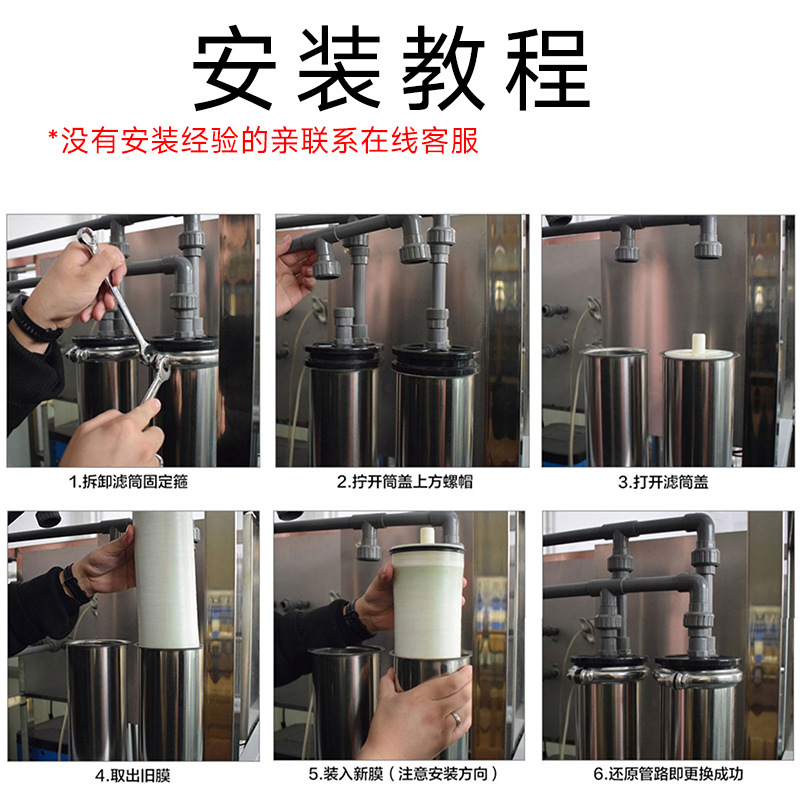 安装教程

*没有安装经验的亲联系在线客服

1.拆卸滤筒固定箍

2.拧开筒盖上方螺帽

3.打开滤筒盖

4.取出旧膜

5.装入新膜（注意安装方向）

6.还原管路即更换成功