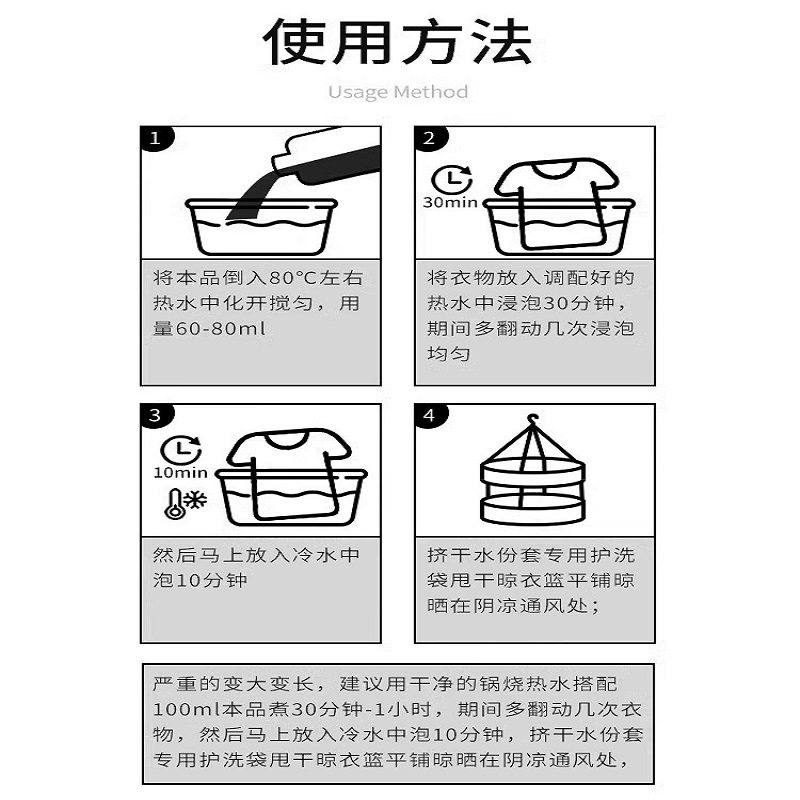 使用方法

Usage Method

1

将本品倒入80°C左右热水中化开搅匀，用量60-80ml

2

30min

将衣物放入调配好的热水中浸泡30分钟，期间多翻动几次浸泡均匀

3

10min

然后马上放入冷水中泡10分钟

4

挤干水份套专用护洗袋甩干晾衣篮平铺晾晒在阴凉通风处；

严重的变大变长，建议用干净的锅烧热水搭配100ml本品煮30分钟-1小时，期间多翻动几次衣物，然后马上放入冷水中泡10分钟，挤干水份套专用护洗袋甩干晾衣篮平铺晾晒在阴凉通风处，