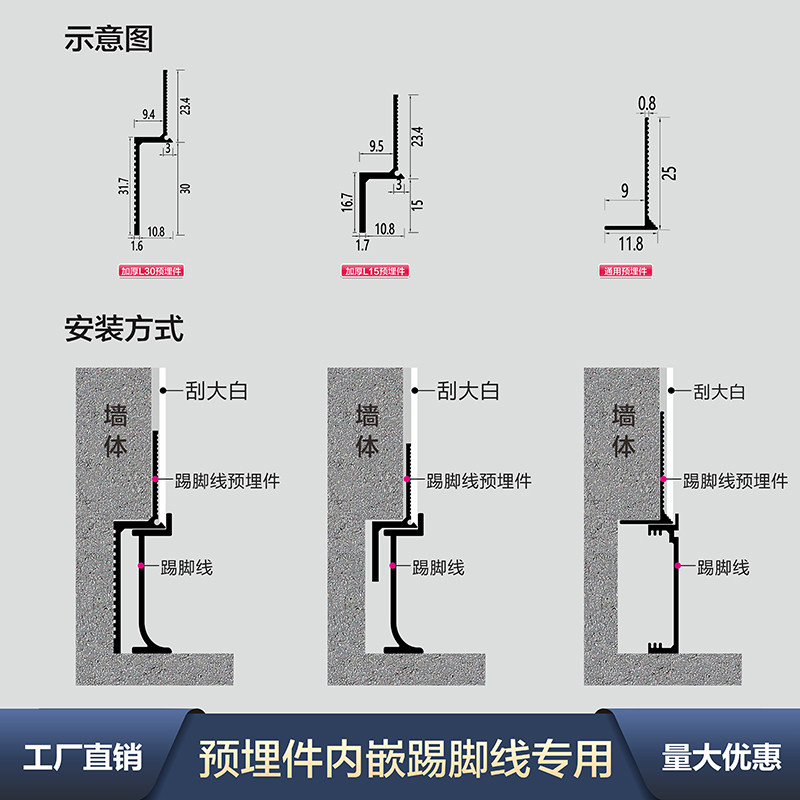 示意图

9.4
23.4
3
31.7
30
10.8
1.6
加厚L30预埋件

9.5
23.4
3
16.7
15
10.8
1.7
加厚L15预埋件

0.8
25
9
11.8
通用预埋件

安装方式

墙体
刮大白
踢脚线预埋件
踢脚线

墙体
刮大白
踢脚线预埋件
踢脚线

墙体
刮大白
踢脚线预埋件
踢脚线

工厂直销
预埋件内嵌踢脚线专用
量大优惠