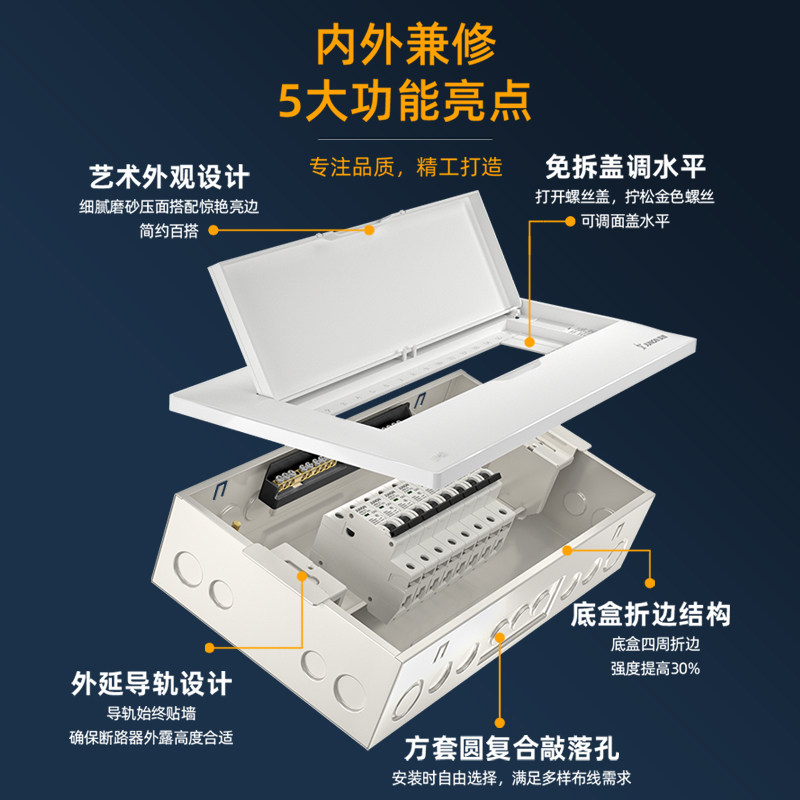 内外兼修
5大功能亮点

专注品质，精工打造

艺术外观设计
细腻磨砂压面搭配惊艳亮边
简约百搭

免拆盖调水平
打开螺丝盖，拧松金色螺丝
可调面盖水平

底盒折边结构
底盒四周折边
强度提高30%

外延导轨设计
导轨始终贴墙
确保断路器外露高度合适

方套圆复合敲落孔
安装时自由选择，满足多样布线需求