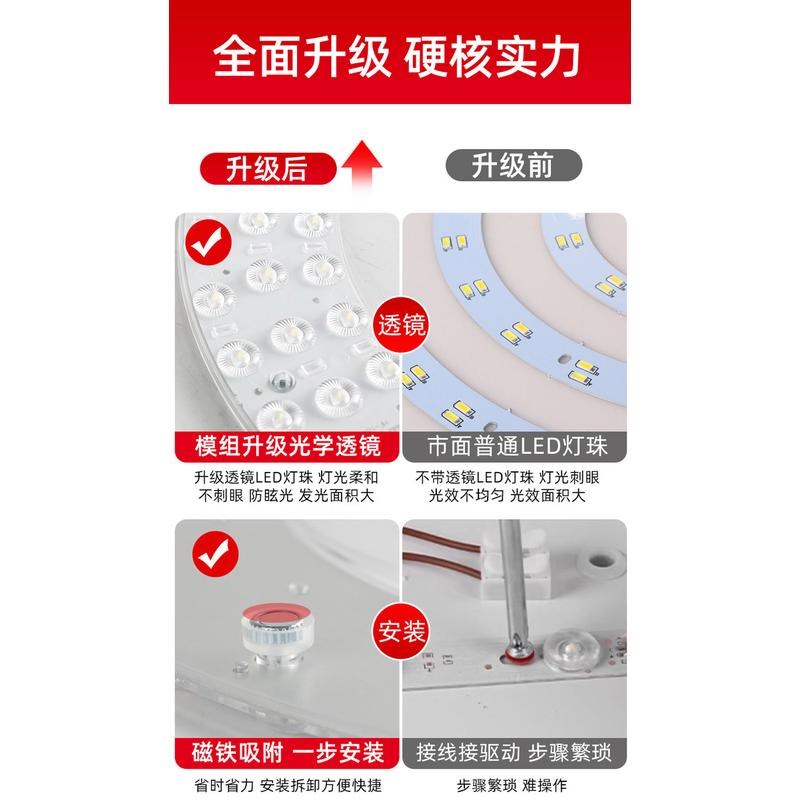 全面升级 硬核实力

升级后

升级前

透镜

模组升级光学透镜

升级透镜LED灯珠 灯光柔和 不刺眼 防眩光 发光面积大

市面普通LED灯珠

不带透镜LED灯珠 灯光刺眼 光效不均匀 光效面积大

安装

磁铁吸附 一步安装

省时省力 安装拆卸方便快捷

接线接驱动 步骤繁琐

步骤繁琐 难操作