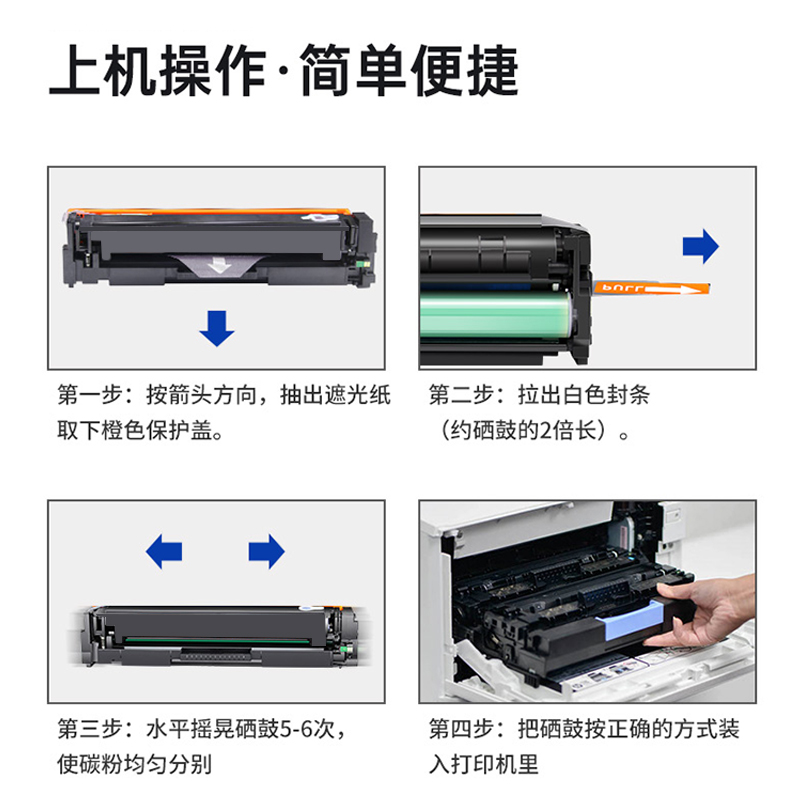 上机操作·简单便捷

第一步：按箭头方向，抽出遮光纸取下橙色保护盖。

第二步：拉出白色封条（约硒鼓的2倍长）。

第三步：水平摇晃硒鼓5-6次，使碳粉均匀分别

第四步：把硒鼓按正确的方式装入打印机里