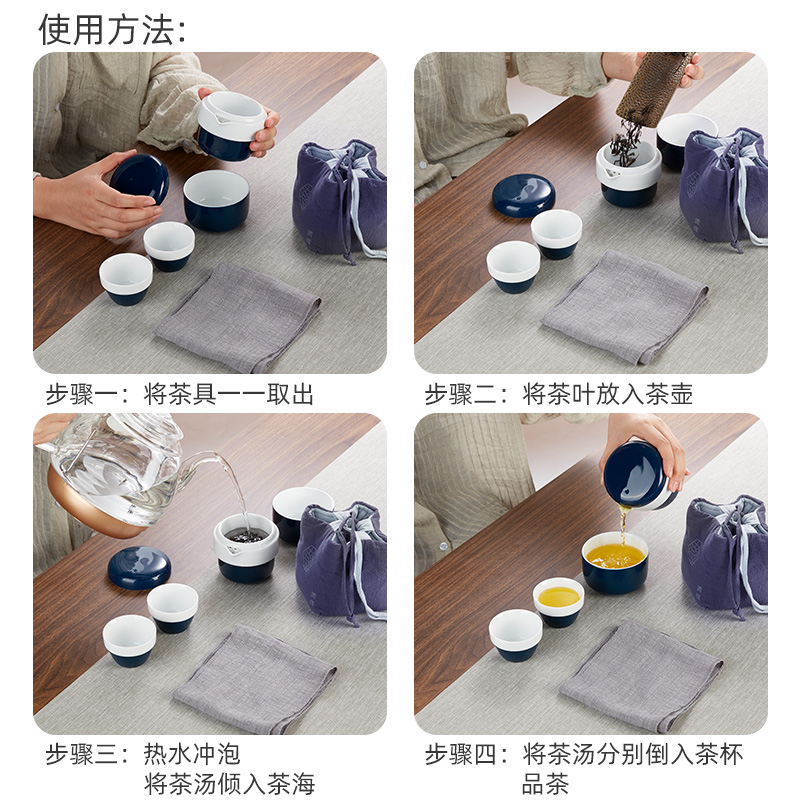 使用方法:

步骤一：将茶具一一取出

步骤二：将茶叶放入茶壶

步骤三：热水冲泡
将茶汤倾入茶海

步骤四：将茶汤分别倒入茶杯
品茶