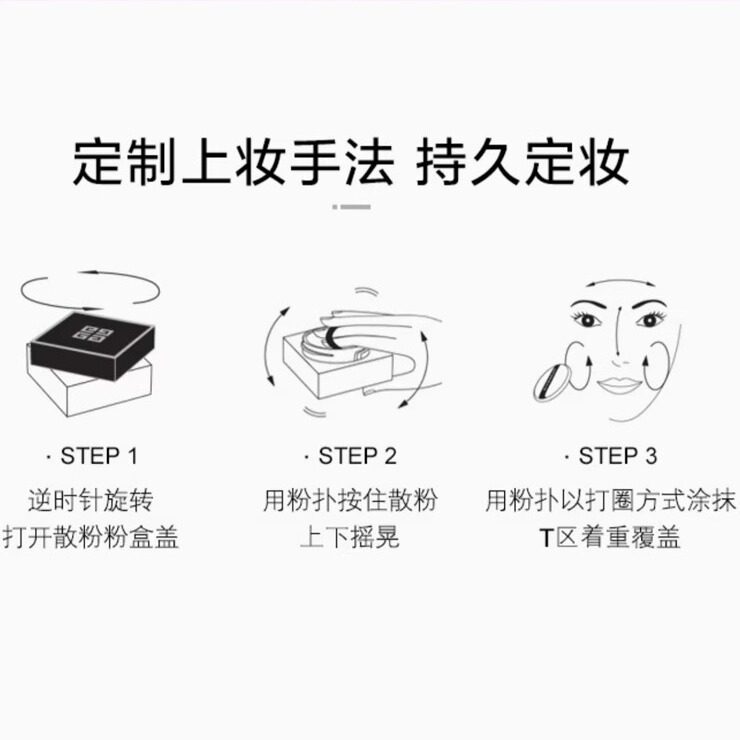 定制上妆手法 持久定妆

· STEP 1
逆时针旋转
打开散粉粉盒盖

· STEP 2
用粉扑按住散粉
上下摇晃

· STEP 3
用粉扑以打圈方式涂抹
T区着重覆盖