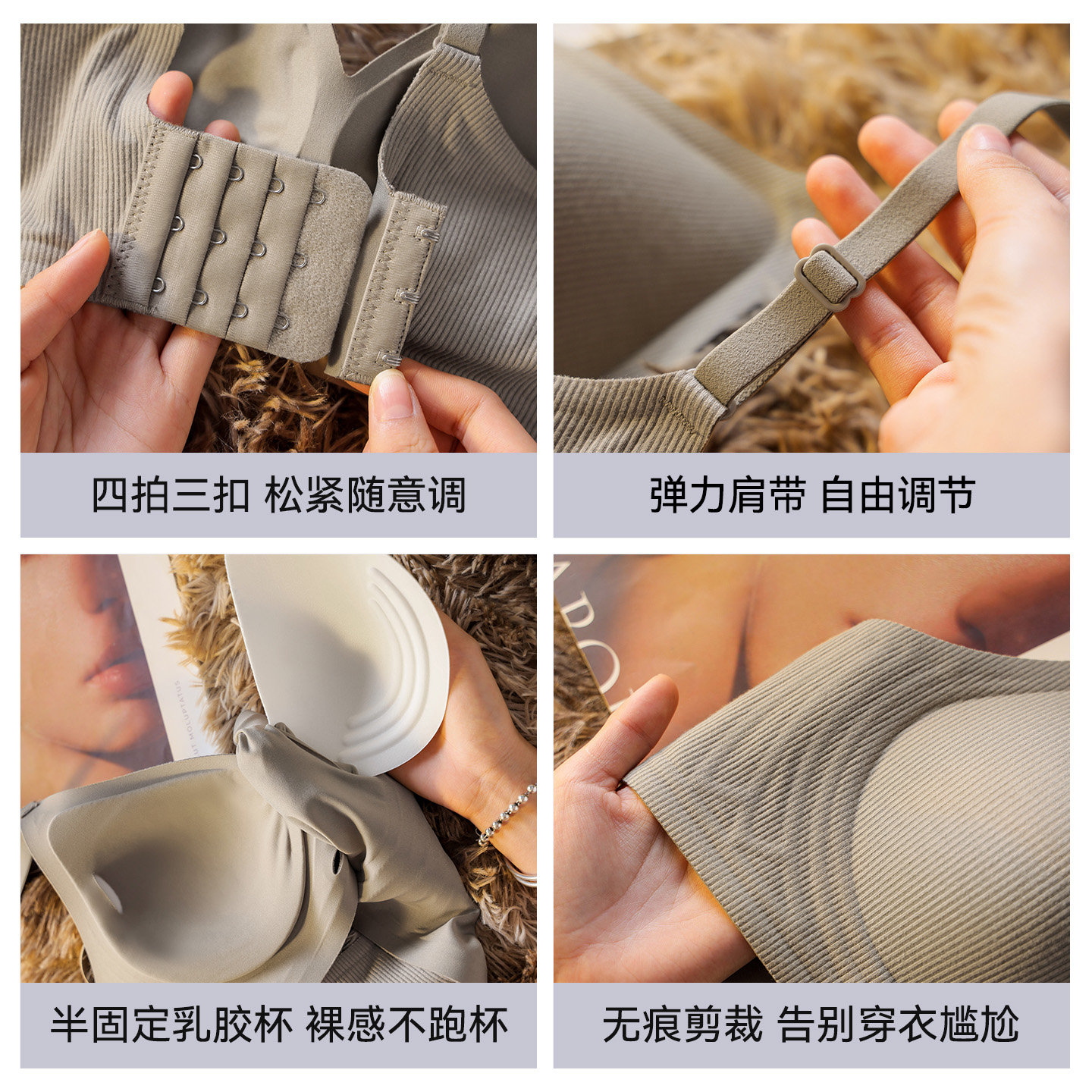 四拍三扣 松紧随意调

弹力肩带 自由调节

半固定乳胶杯 裸感不跑杯

无痕剪裁 告别穿衣尴尬