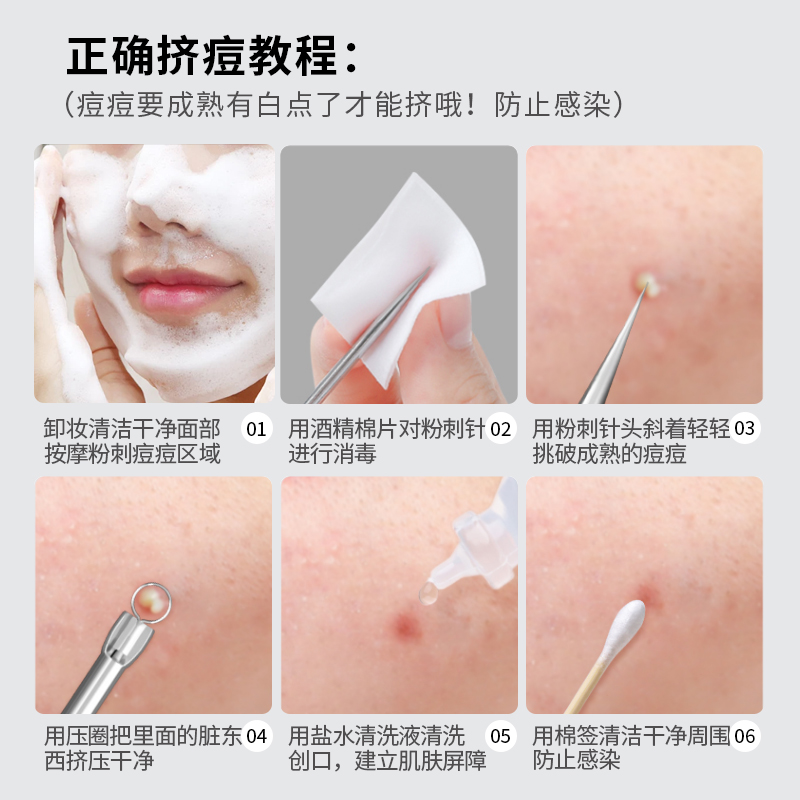 正确挤痘教程：
（痘痘要成熟有白点了才能挤哦！防止感染）

卸妆清洁干净面部按摩粉刺痘痘区域 01

用酒精棉片对粉刺针进行消毒 02

用粉刺针头斜着轻轻挑破成熟的痘痘 03

用压圈把里面的脏东西挤压干净 04

用盐水清洗液清洗创口，建立肌肤屏障 05

用棉签清洁干净周围防止感染 06