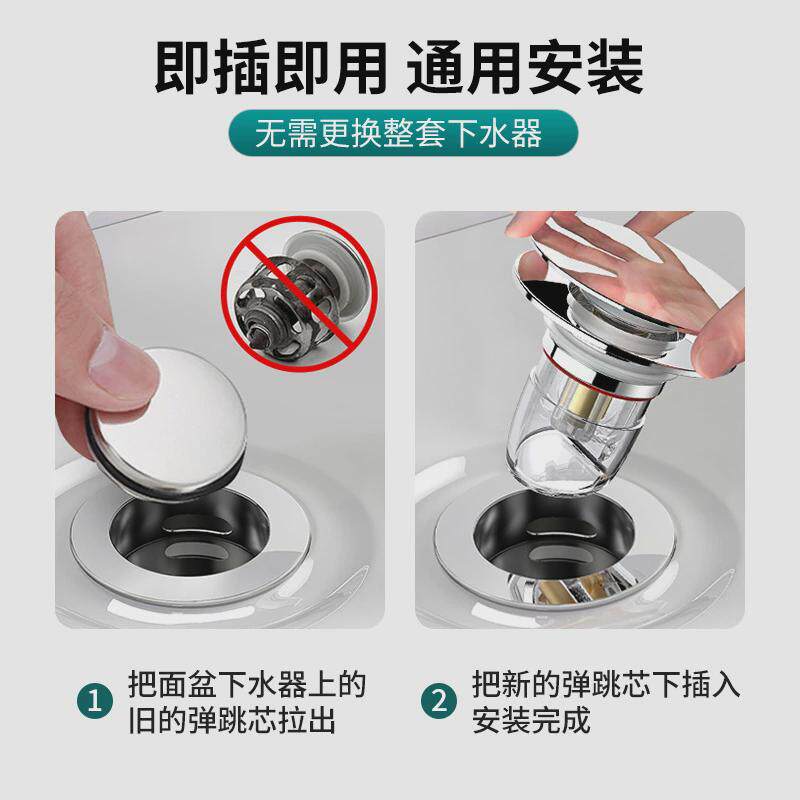 即插即用 通用安装

无需更换整套下水器

1 把面盆下水器上的旧的弹跳芯拉出

2 把新的弹跳芯下插入安装完成