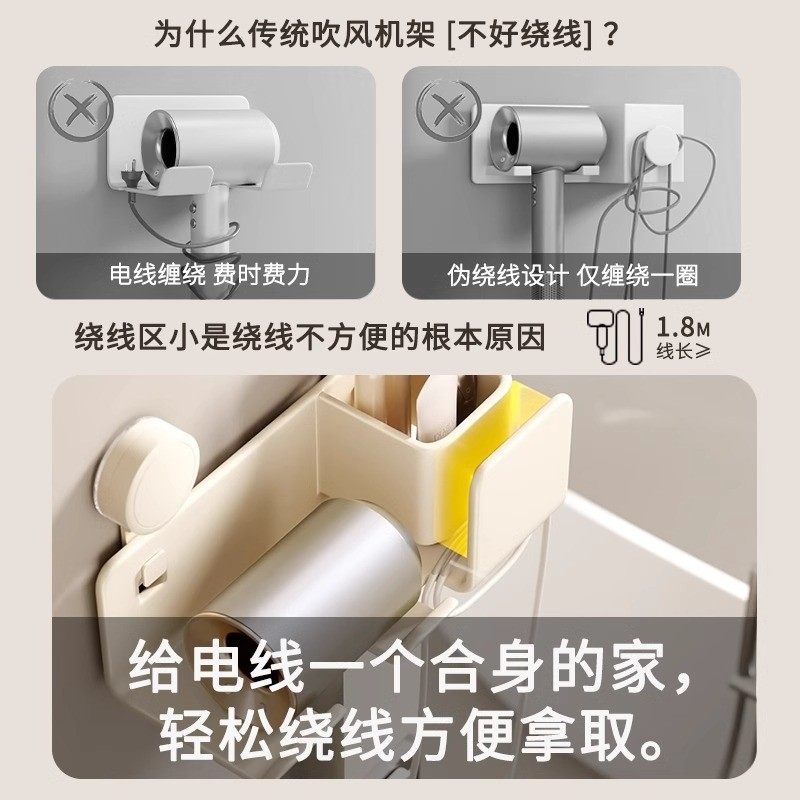 为什么传统吹风机架 [不好绕线]？

电线缠绕 费时费力

伪绕线设计 仅缠绕一圈

绕线区小是绕线不方便的根本原因

1.8M
线长≥

给电线一个合身的家，
轻松绕线方便拿取。