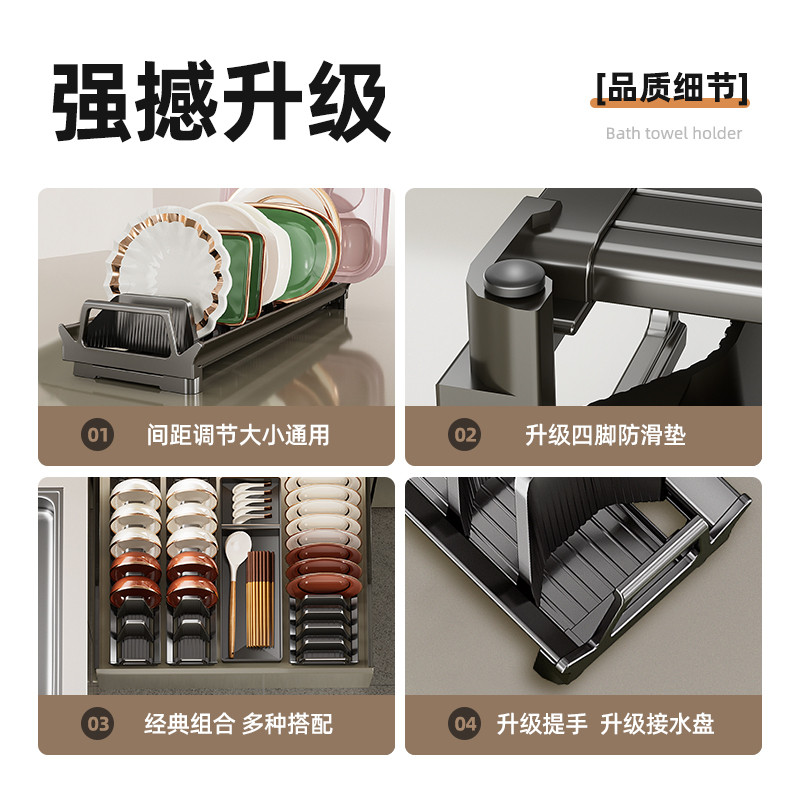 强撼升级

[品质细节]
Bath towel holder

01 间距调节大小通用

02 升级四脚防滑垫

03 经典组合 多种搭配

04 升级提手 升级接水盘