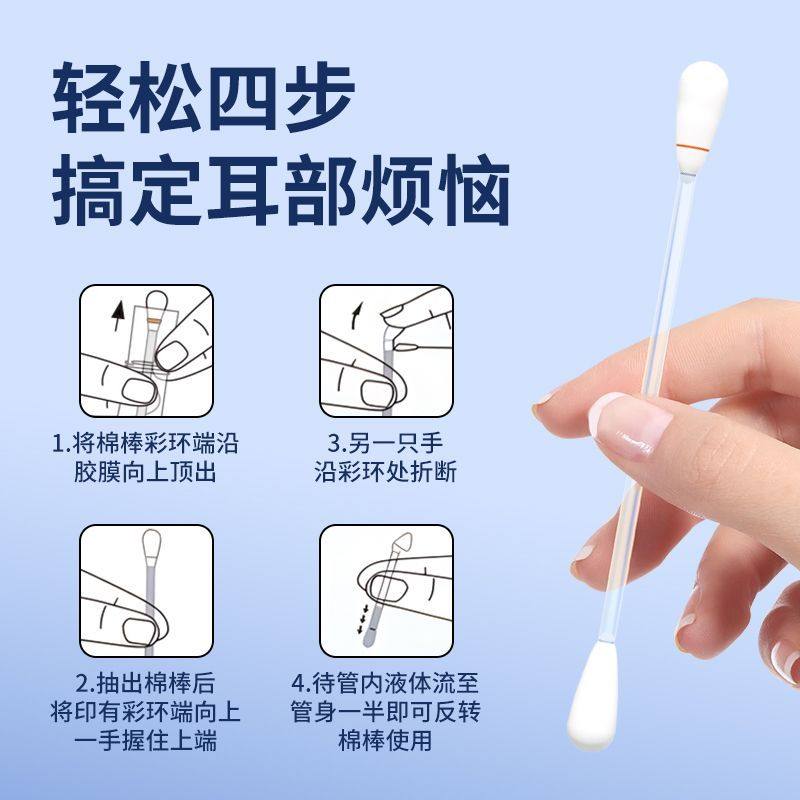 轻松四步
搞定耳部烦恼

1.将棉棒彩环端沿胶膜向上顶出

3.另一只手沿彩环处折断

2.抽出棉棒后将印有彩环端向上一手握住上端

4.待管内液体流至管身一半即可反转棉棒使用