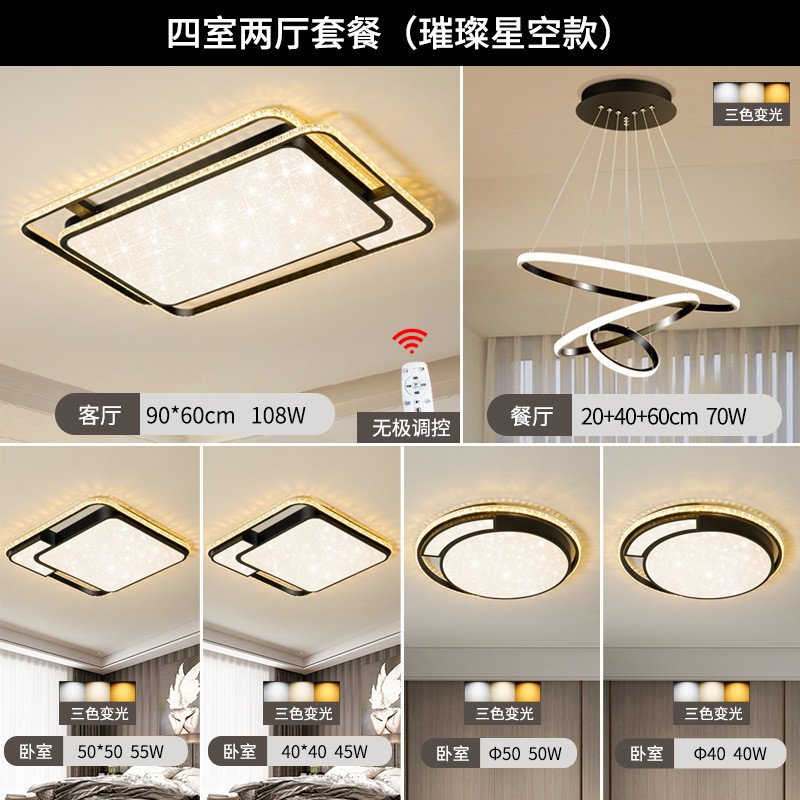 四室两厅套餐（璀璨星空款）

客厅 90*60cm 108W

无极调控

三色变光

餐厅 20+40+60cm 70W

三色变光

卧室 50*50 55W

三色变光

卧室 40*40 45W

三色变光

卧室 Φ50 50W

三色变光

卧室 Φ40 40W