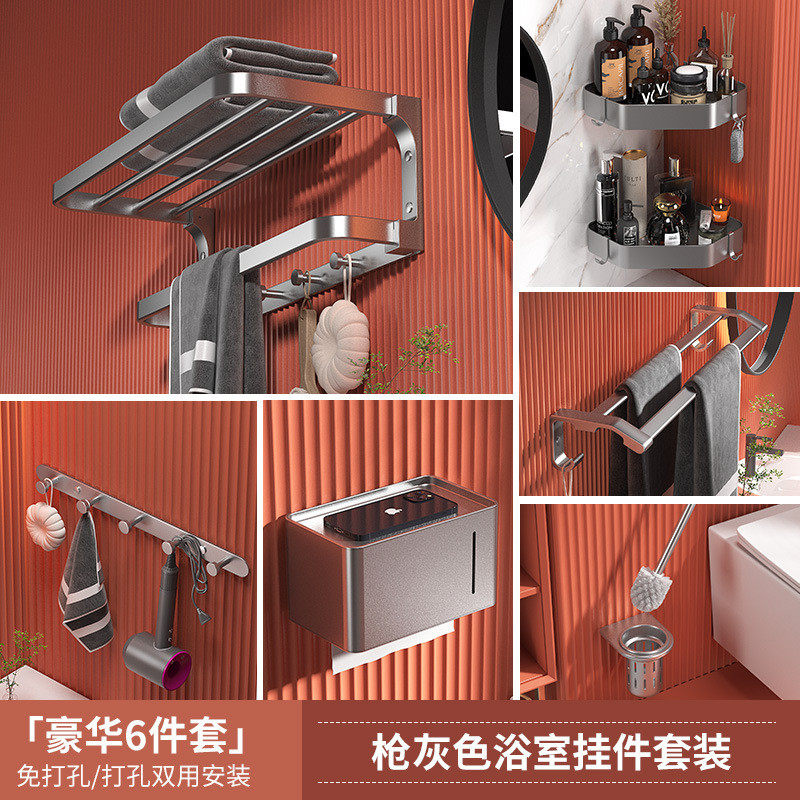 「豪华6件套」
免打孔/打孔双用安装

枪灰色浴室挂件套装