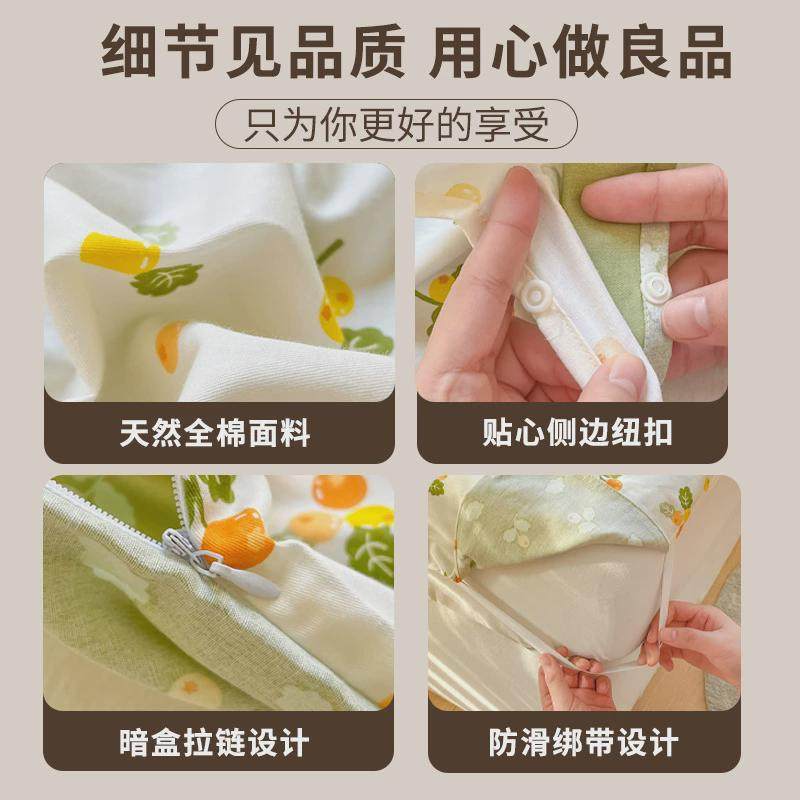 细节见品质 用心做良品

只为你更好的享受

天然全棉面料

贴心侧边纽扣

暗盒拉链设计

防滑绑带设计