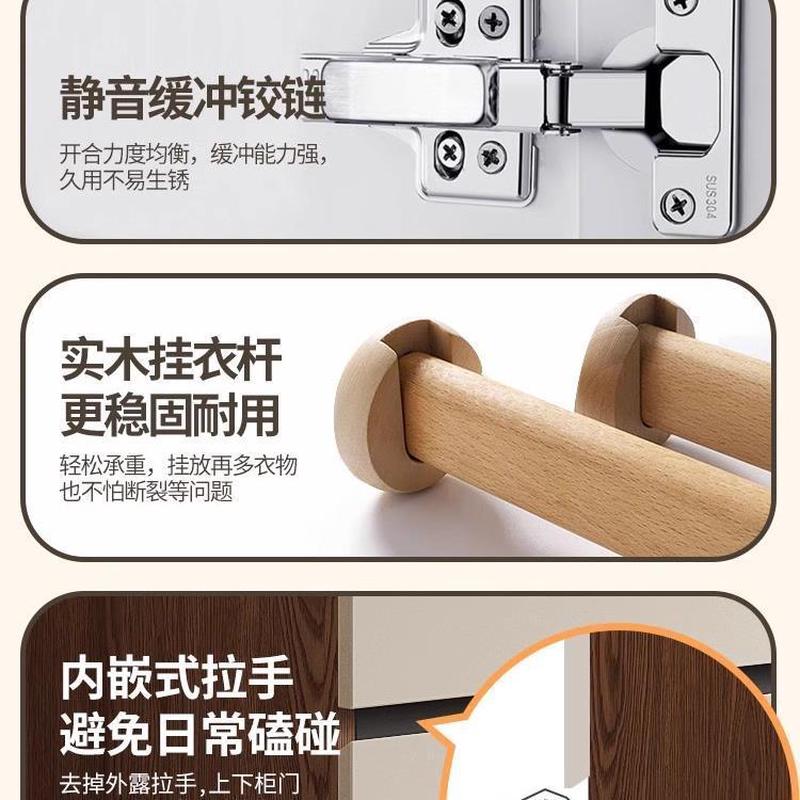 静音缓冲铰链

开合力度均衡，缓冲能力强，久用不易生锈

SUS304

实木挂衣杆
更稳固耐用

轻松承重，挂放再多衣物也不怕断裂等问题

内嵌式拉手
避免日常磕碰

去掉外露拉手，上下柜门