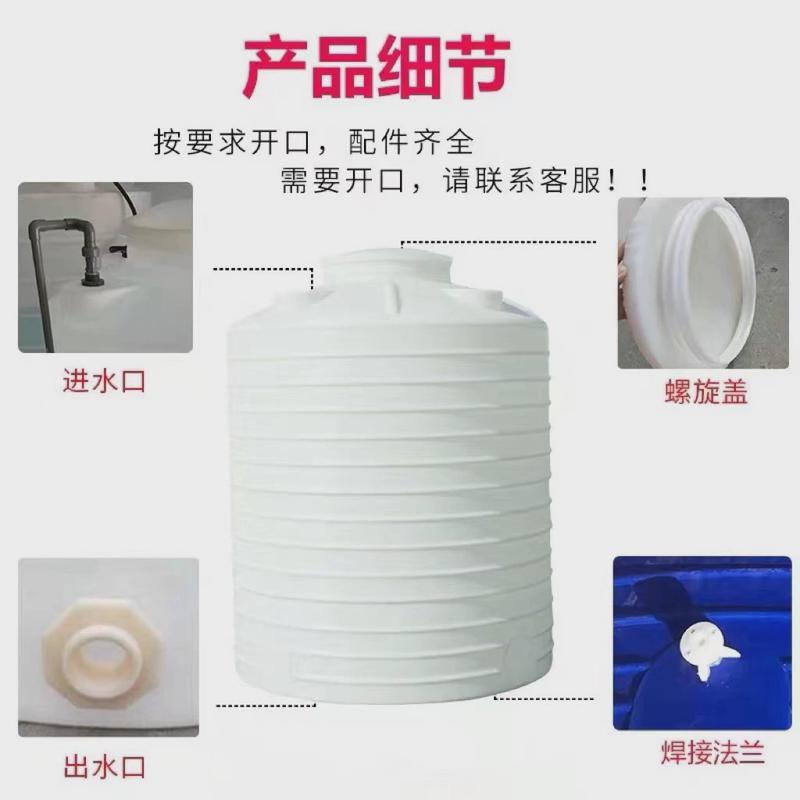 产品细节

按要求开口，配件齐全
需要开口，请联系客服！！

进水口

螺旋盖

出水口

焊接法兰