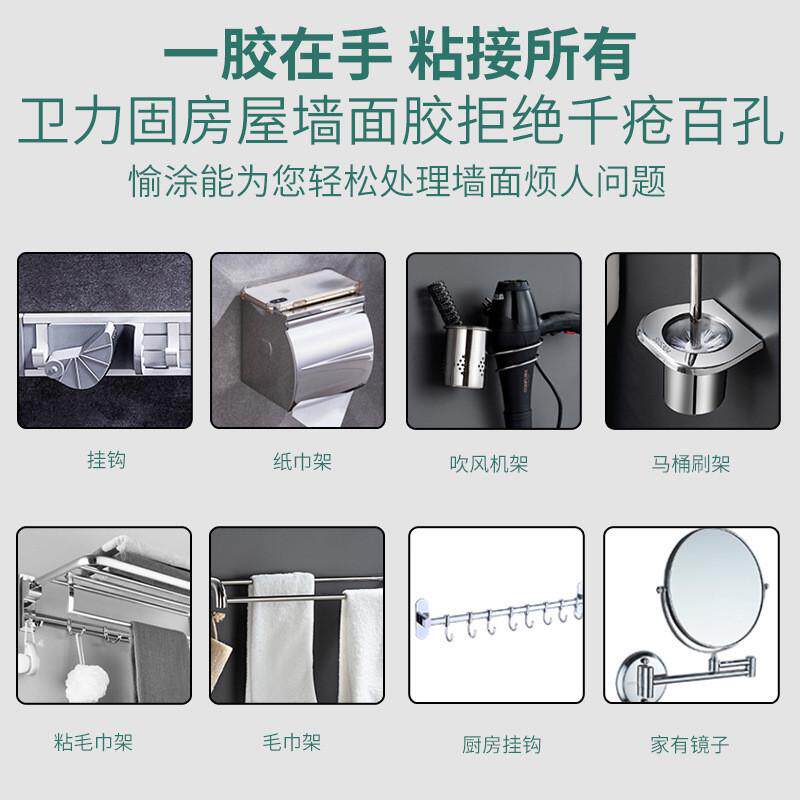 一胶在手 粘接所有
卫力固房屋墙面胶拒绝千疮百孔
愉涂能为您轻松处理墙面烦人问题

挂钩

纸巾架

吹风机架

马桶刷架

粘毛巾架

毛巾架

厨房挂钩

家有镜子