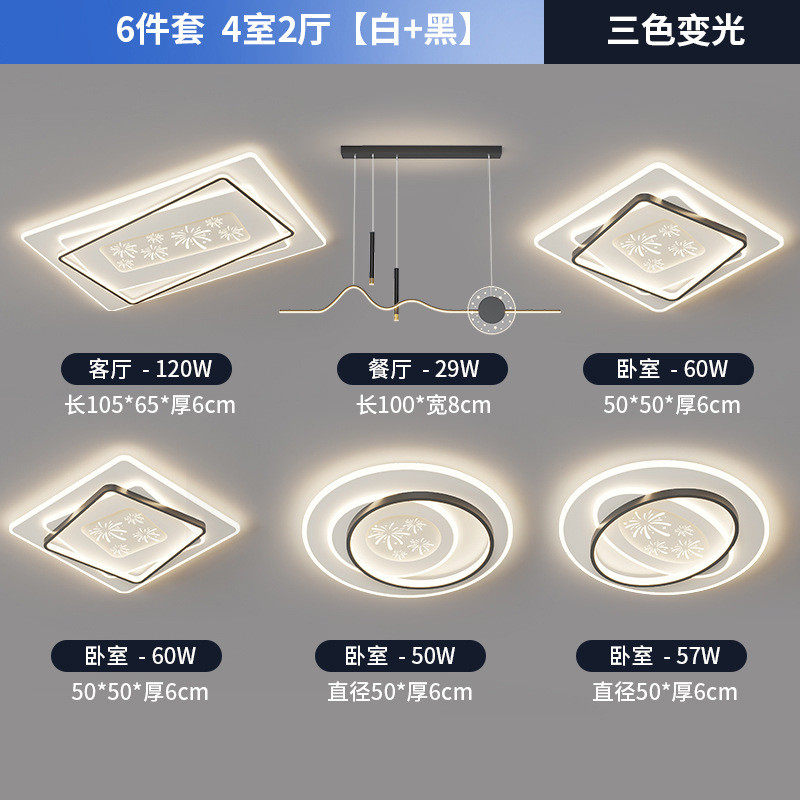 6件套 4室2厅【白+黑】

三色变光

客厅 - 120W
长105*65*厚6cm

餐厅 - 29W
长100*宽8cm

卧室 - 60W
50*50*厚6cm

卧室 - 60W
50*50*厚6cm

卧室 - 50W
直径50*厚6cm

卧室 - 57W
直径50*厚6cm