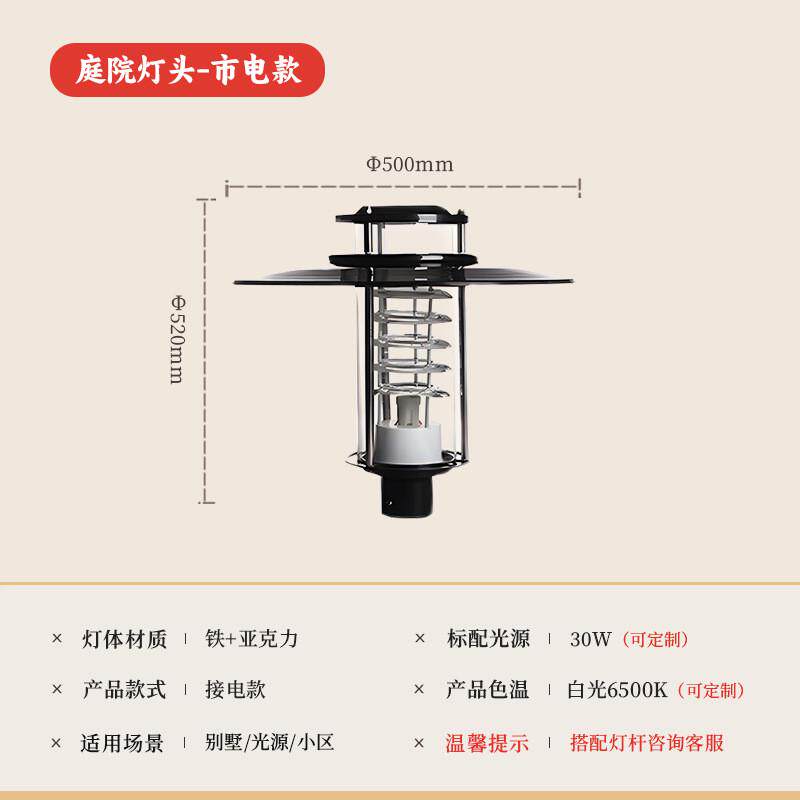 庭院灯头-市电款

Φ500mm

Φ520mm

× 灯体材质 | 铁+亚克力

× 产品款式 | 接电款

× 适用场景 | 别墅/光源/小区

× 标配光源 | 30W（可定制）

× 产品色温 | 白光6500K（可定制）

× 温馨提示 | 搭配灯杆咨询客服