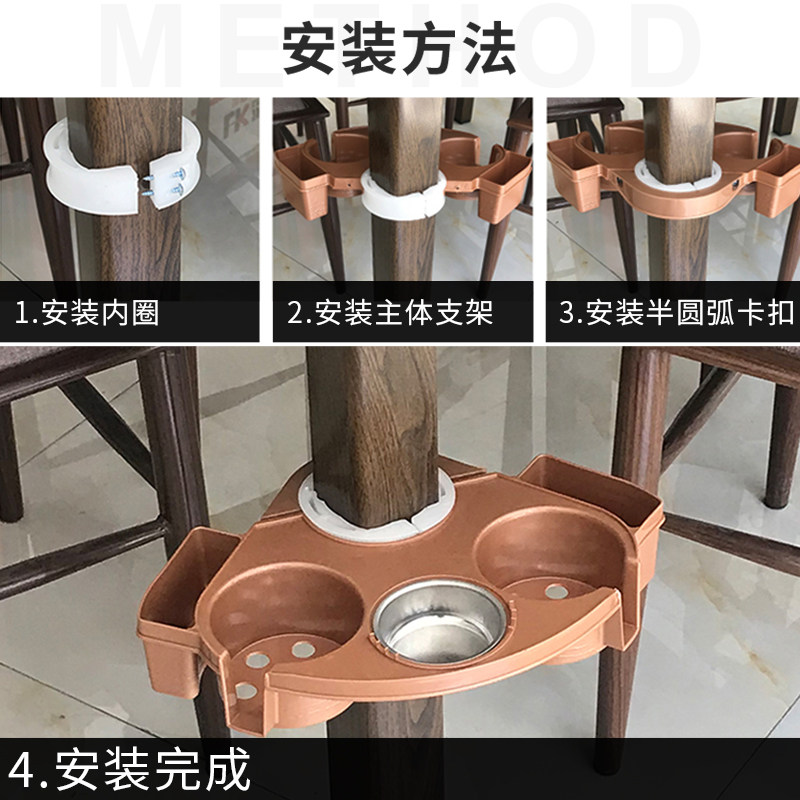 METHOD

安装方法

FK

1.安装内圈

2.安装主体支架

3.安装半圆弧卡扣

4.安装完成