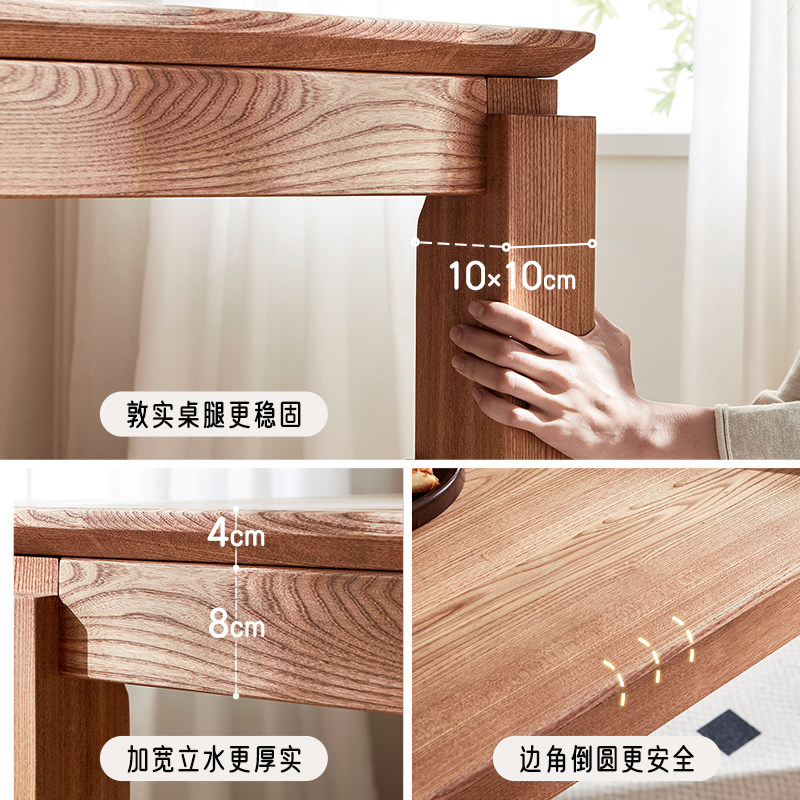 10×10cm

敦实桌腿更稳固

4cm

8cm

加宽立水更厚实

边角倒圆更安全