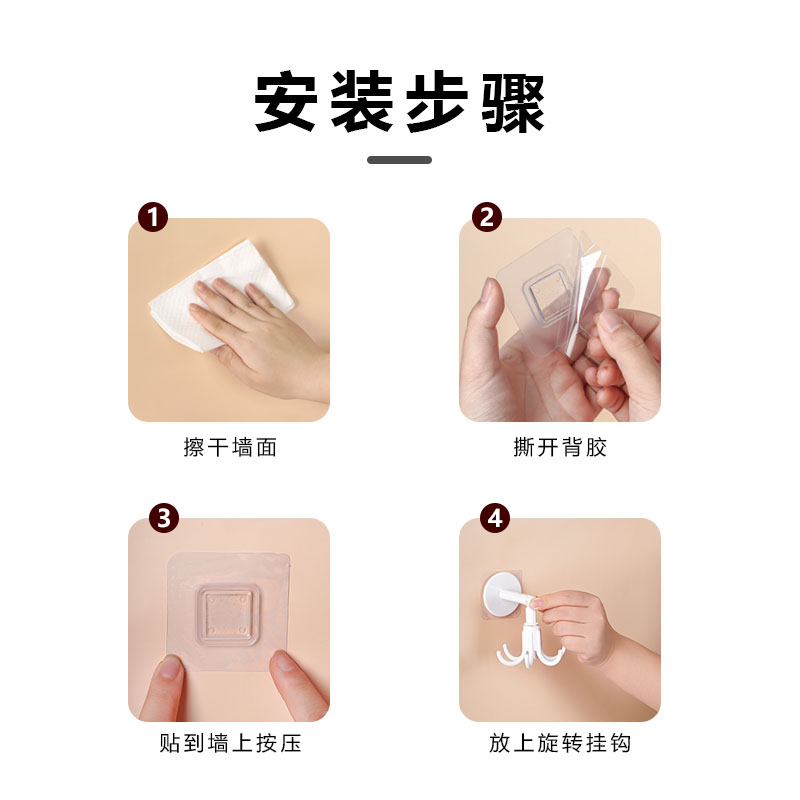 安装步骤

1

擦干墙面

2

撕开背胶

3

贴到墙上按压

4

放上旋转挂钩