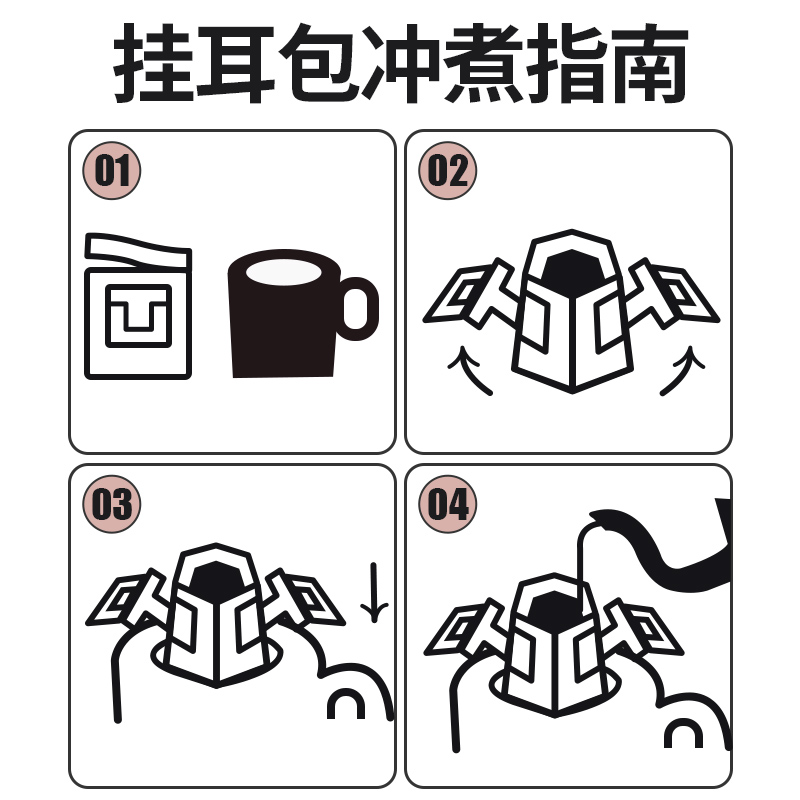 挂耳包冲煮指南

01

02

03

04