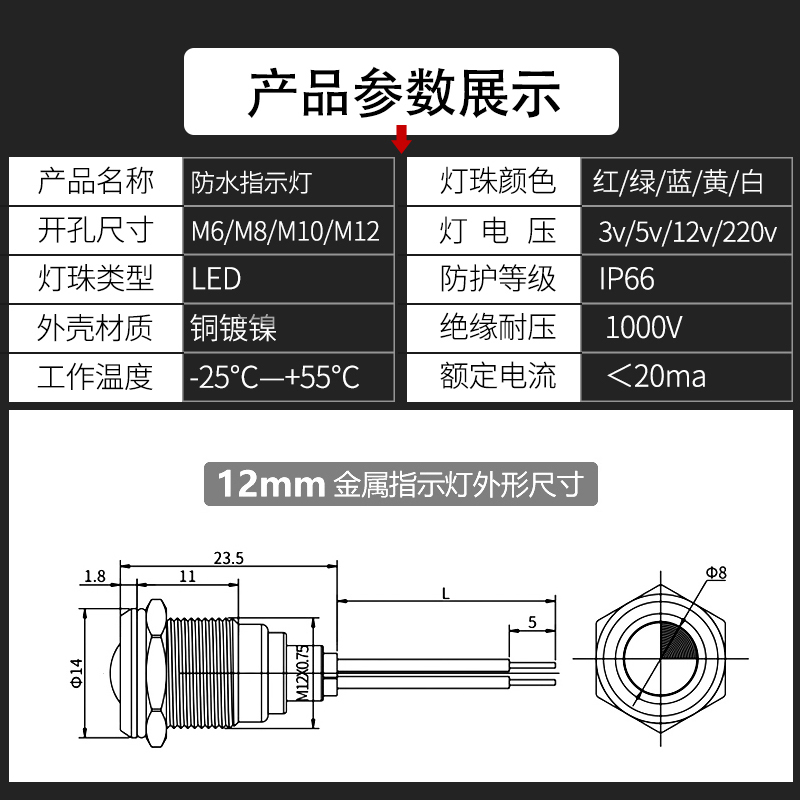 产品参数展示

| 产品名称 | 防水指示灯 |
|---|---|
| 开孔尺寸 | M6/M8/M10/M12 |
| 灯珠类型 | LED |
| 外壳材质 | 铜镀镍 |
| 工作温度 | -25°C—+55°C |

| 灯珠颜色 | 红/绿/蓝/黄/白 |
|---|---|
| 灯 电 压 | 3v/5v/12v/220v |
| 防护等级 | IP66 |
| 绝缘耐压 | 1000V |
| 额定电流 | ＜20ma |

12mm 金属指示灯外形尺寸

23.5
1.8
11
L
5
Φ14
M12X0.75
Φ8