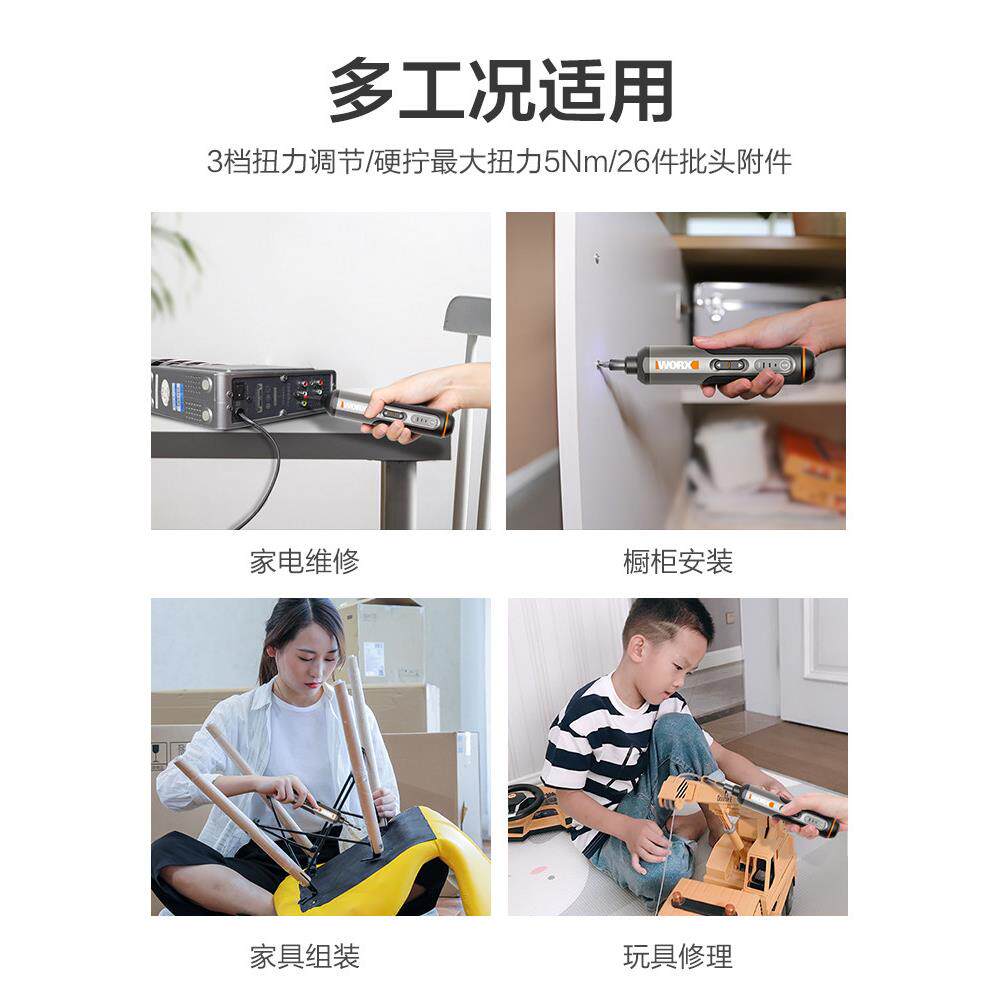 多工况适用

3档扭力调节/硬拧最大扭力5Nm/26件批头附件

WORX

家电维修

橱柜安装

家具组装

玩具修理