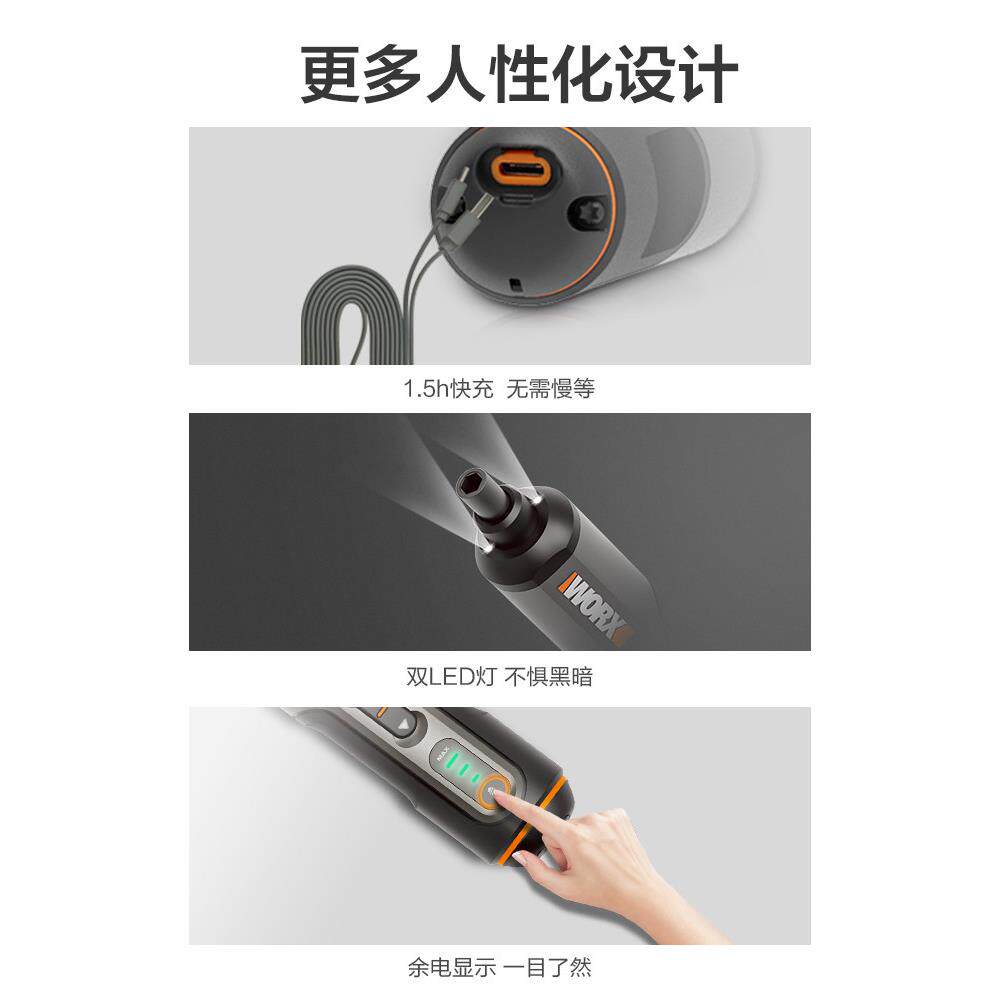 更多人性化设计

1.5h快充 无需慢等

WORX

双LED灯 不惧黑暗

MAX

余电显示 一目了然