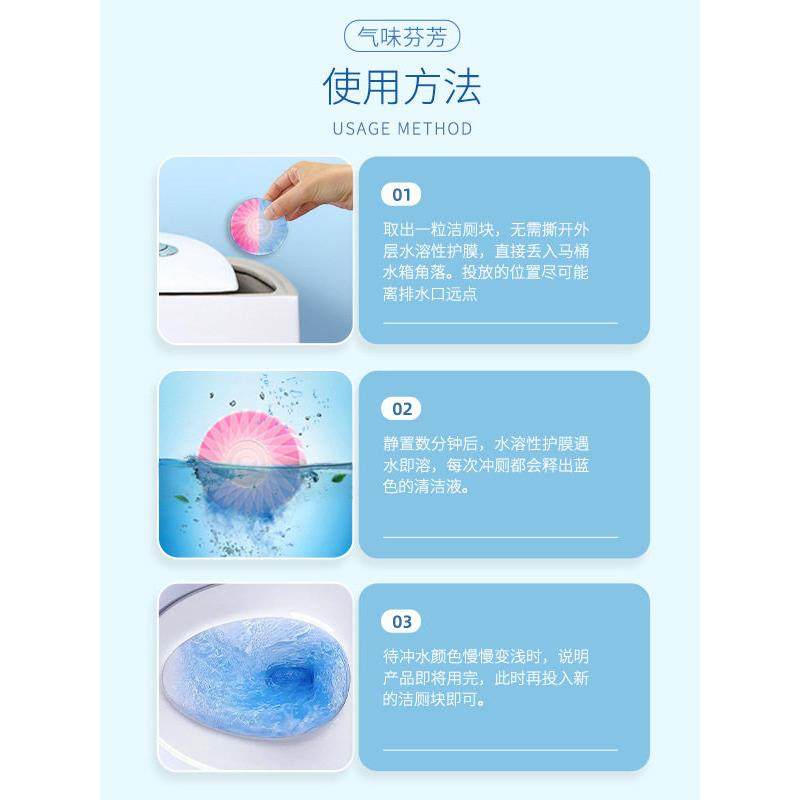 气味芬芳

使用方法

USAGE METHOD

01

取出一粒洁厕块，无需撕开外层水溶性护膜，直接丢入马桶水箱角落。投放的位置尽可能离排水口远点

02

静置数分钟后，水溶性护膜遇水即溶，每次冲厕都会释出蓝色的清洁液。

03

待冲水颜色慢慢变浅时，说明产品即将用完，此时再投入新的洁厕块即可。