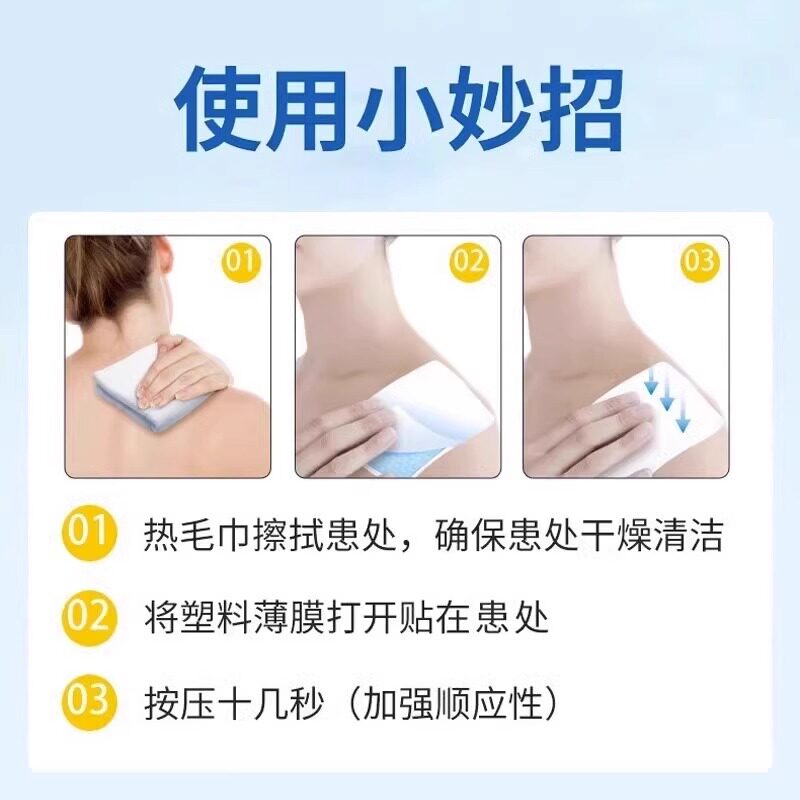 使用小妙招

01

02

03

01 热毛巾擦拭患处，确保患处干燥清洁

02 将塑料薄膜打开贴在患处

03 按压十几秒（加强顺应性）