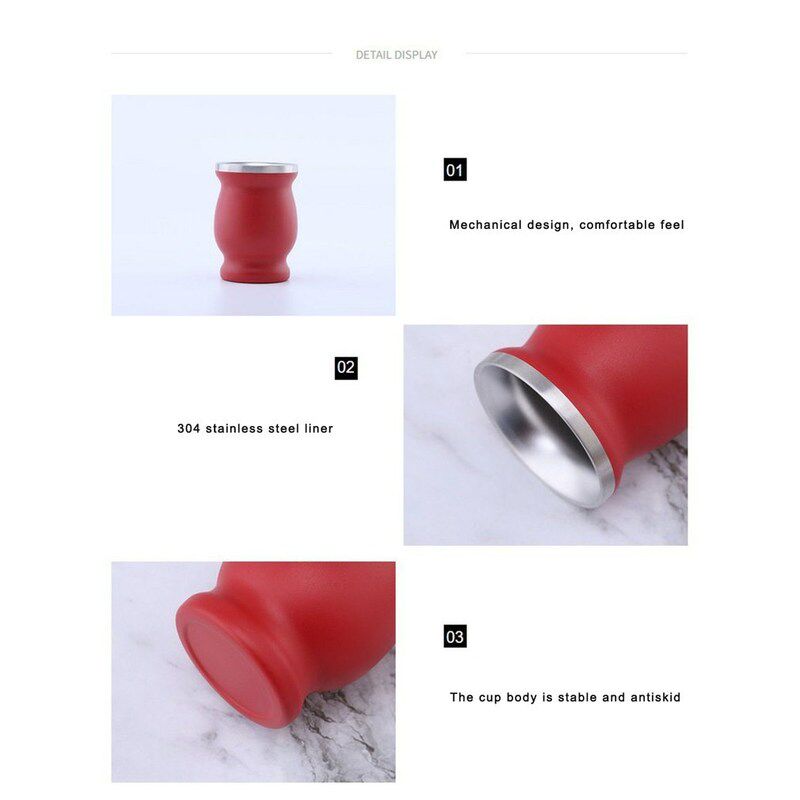 DETAIL DISPLAY

01

Mechanical design, comfortable feel

02

304 stainless steel liner

03

The cup body is stable and antiskid