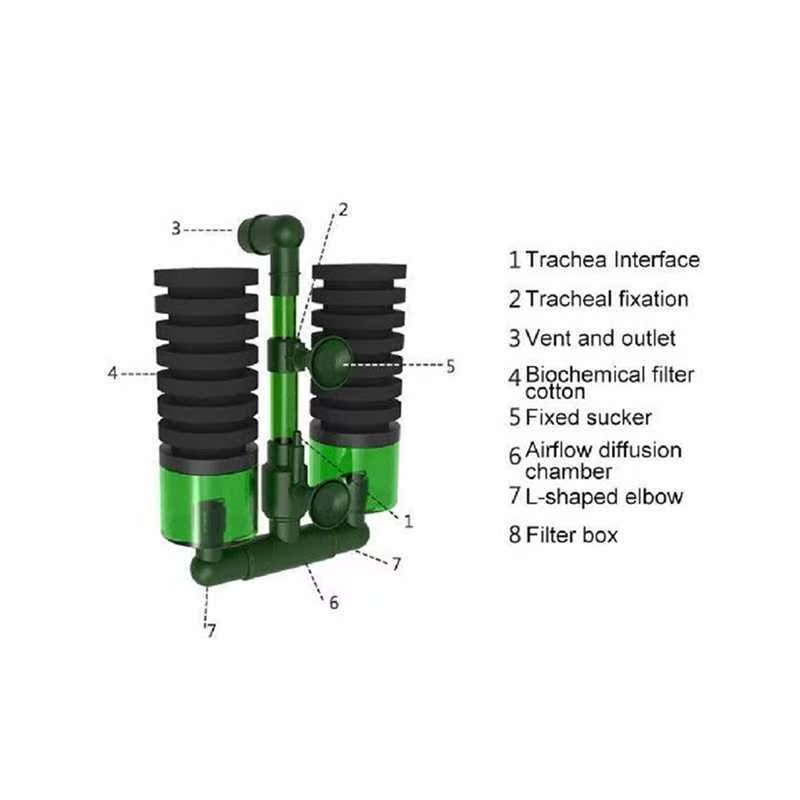 3
2
4
5
1
7
6
7

1 Trachea Interface
2 Tracheal fixation
3 Vent and outlet
4 Biochemical filter cotton
5 Fixed sucker
6 Airflow diffusion chamber
7 L-shaped elbow
8 Filter box