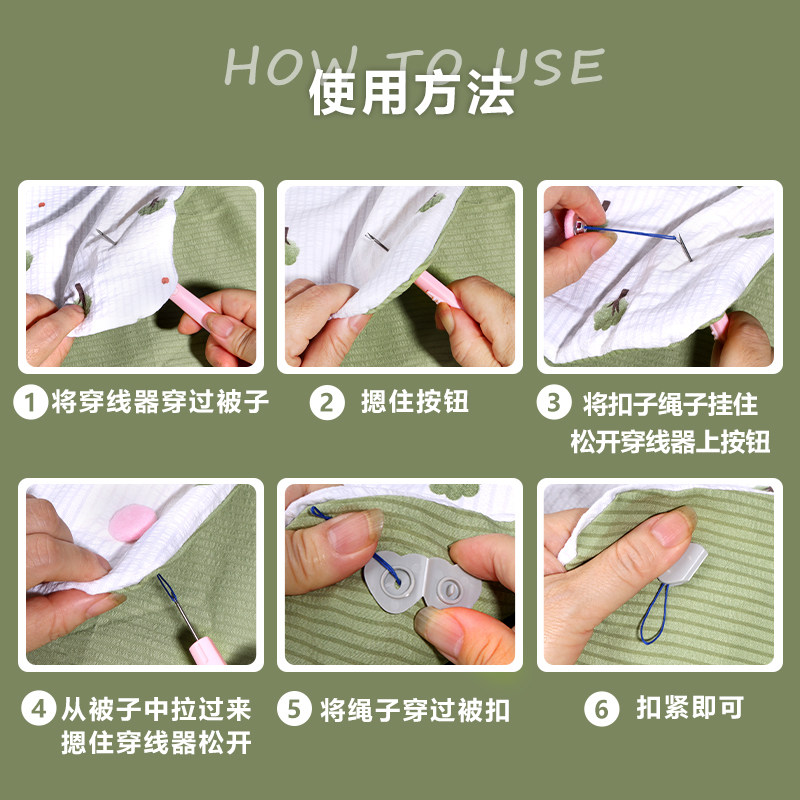 HOW TO USE

使用方法

1 将穿线器穿过被子

2 摁住按钮

3 将扣子绳子挂住 松开穿线器上按钮

4 从被子中拉过来 摁住穿线器松开

5 将绳子穿过被扣

6 扣紧即可