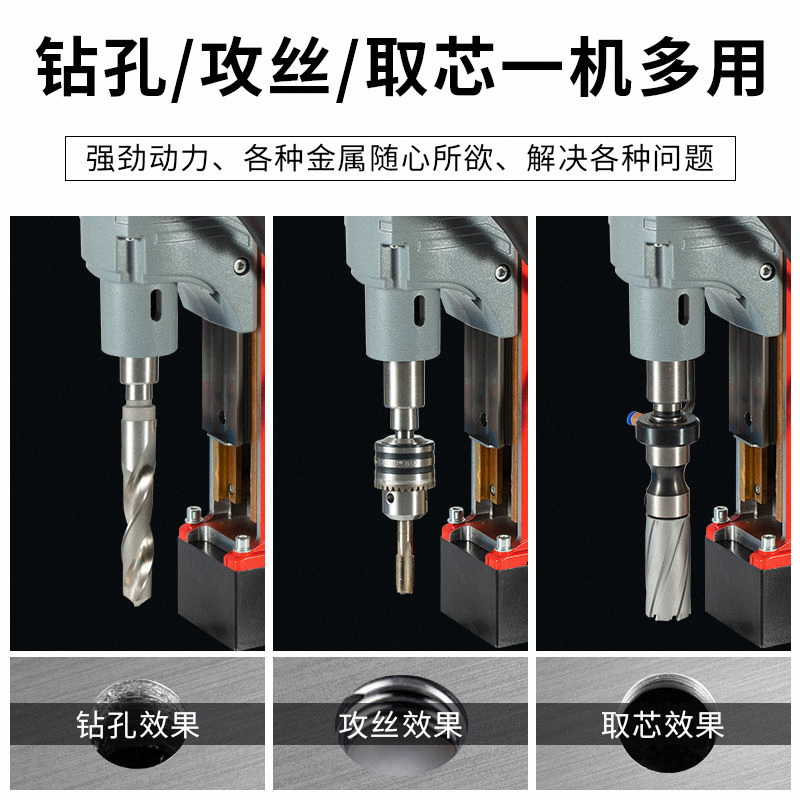 钻孔/攻丝/取芯一机多用

强劲动力、各种金属随心所欲、解决各种问题

钻孔效果

攻丝效果

取芯效果